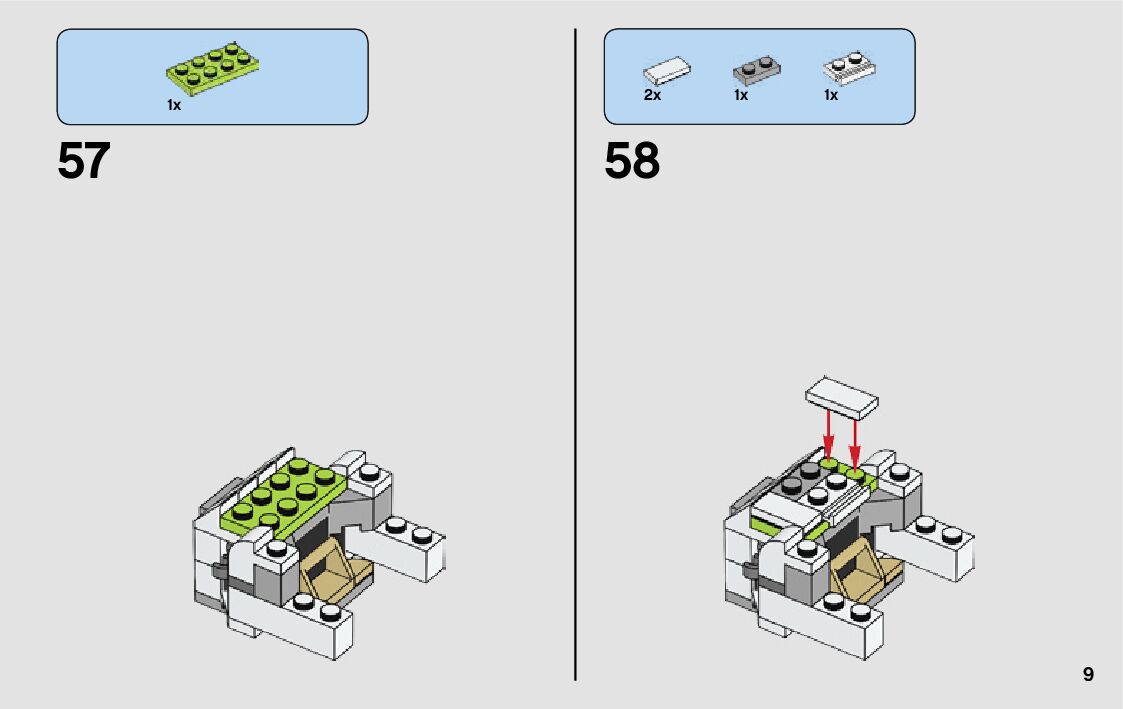 1x

57

2x 1x 1x

58

9