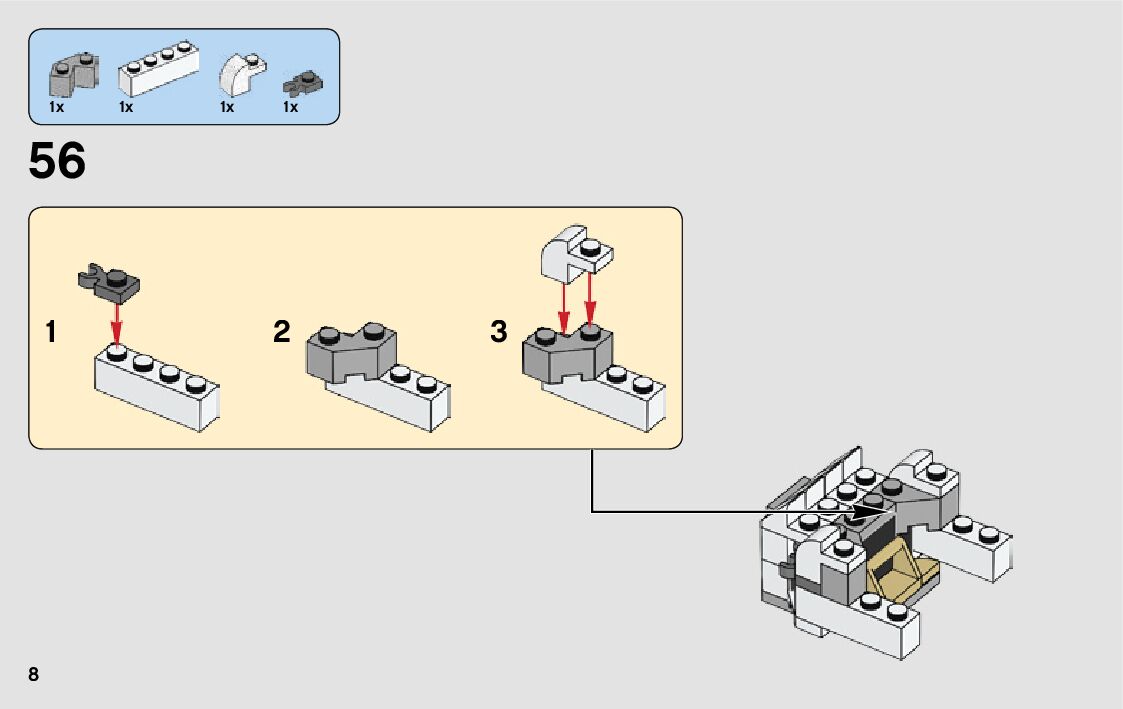 1x 1x 1x 1x

56

1

2

3

8