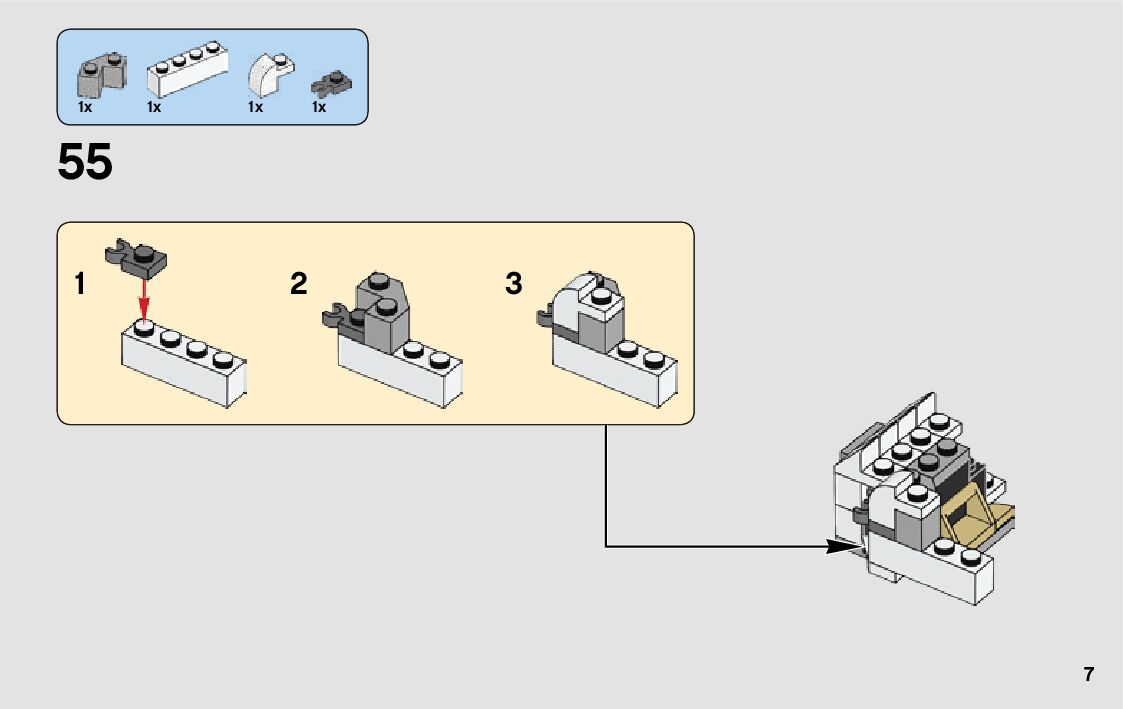 1x 1x 1x 1x

55

1

2

3

7