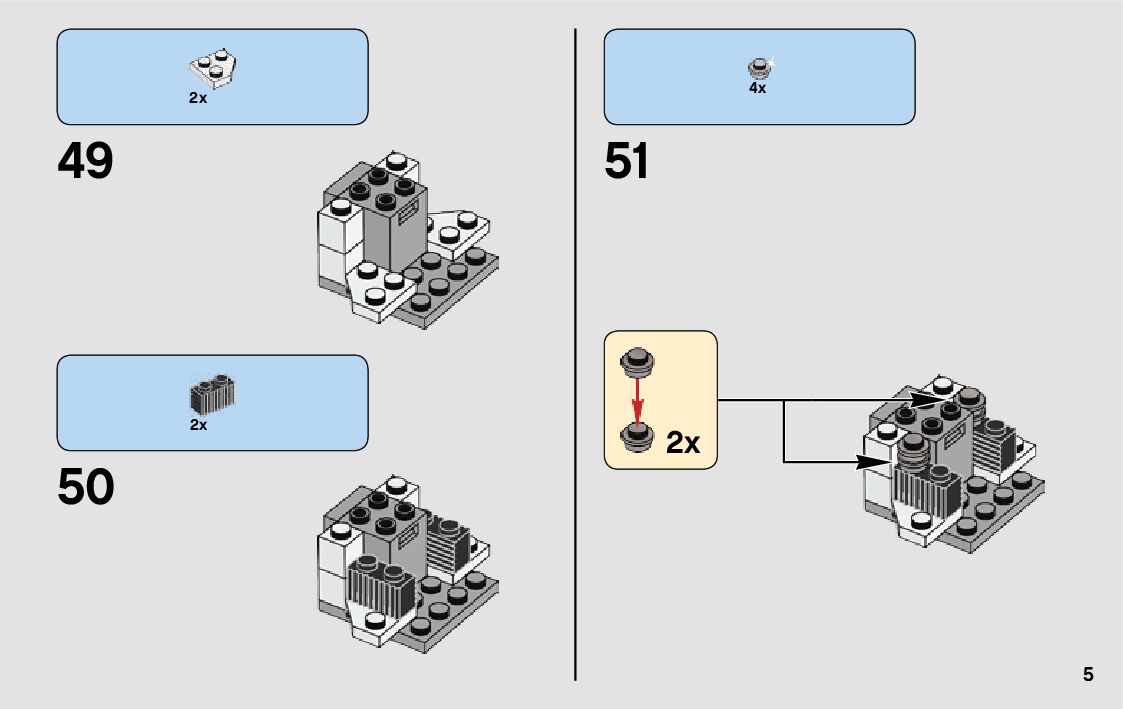 2x

49

2x

50

4x

51

2x

5