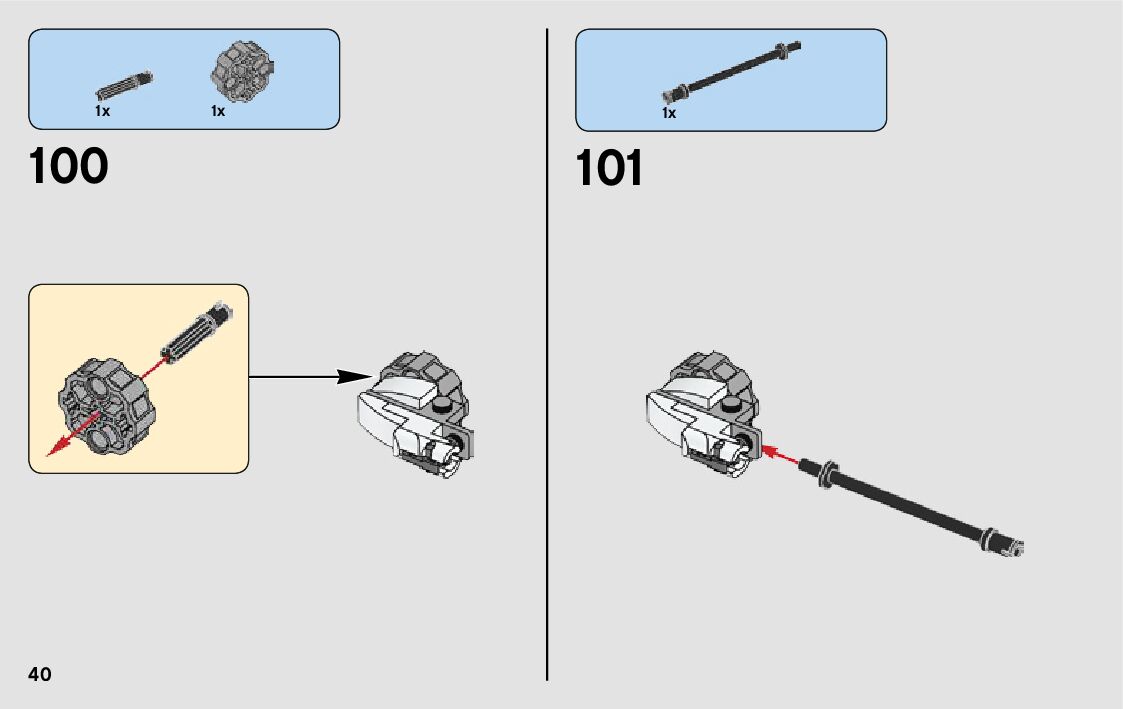 1x 1x

100

1x

101

40