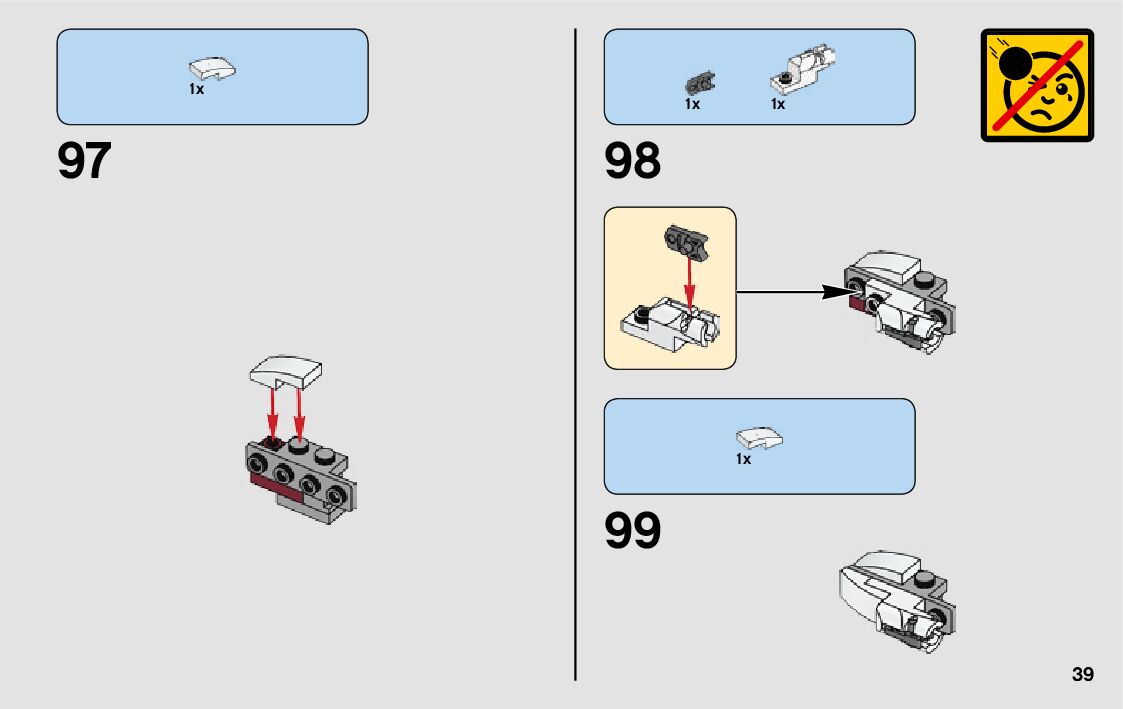 1x

97

1x 1x

98

1x

99

39