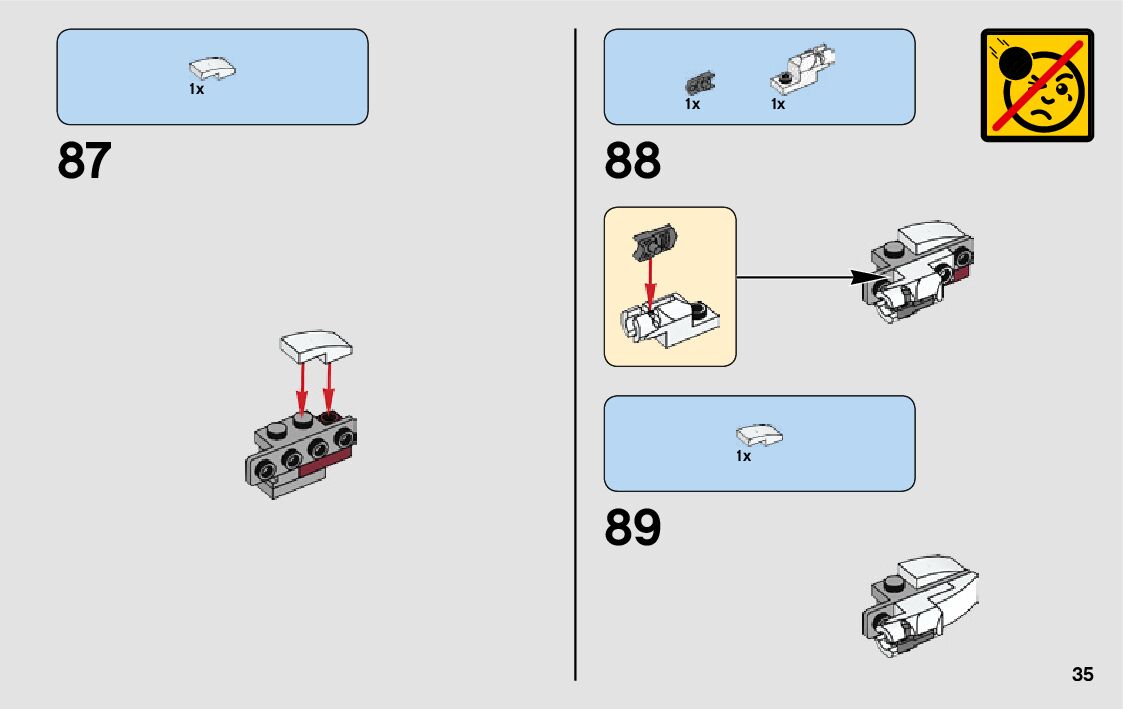 1x

87

1x

1x

88

1x

89

35