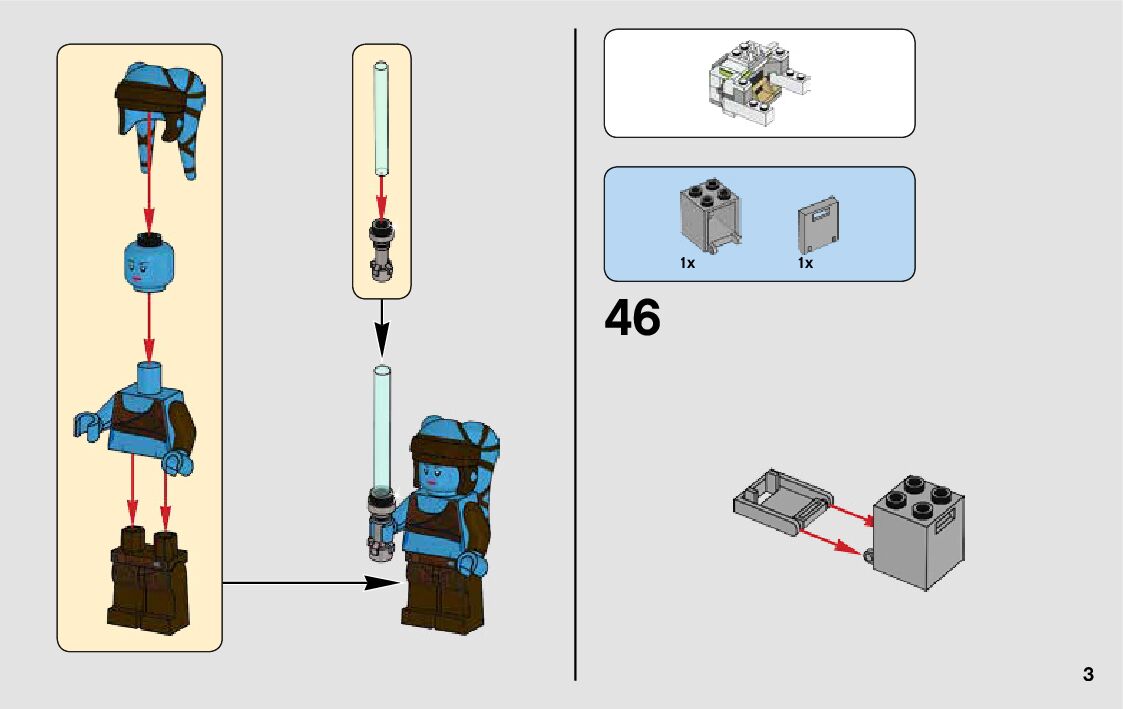 1x
1x

46

3