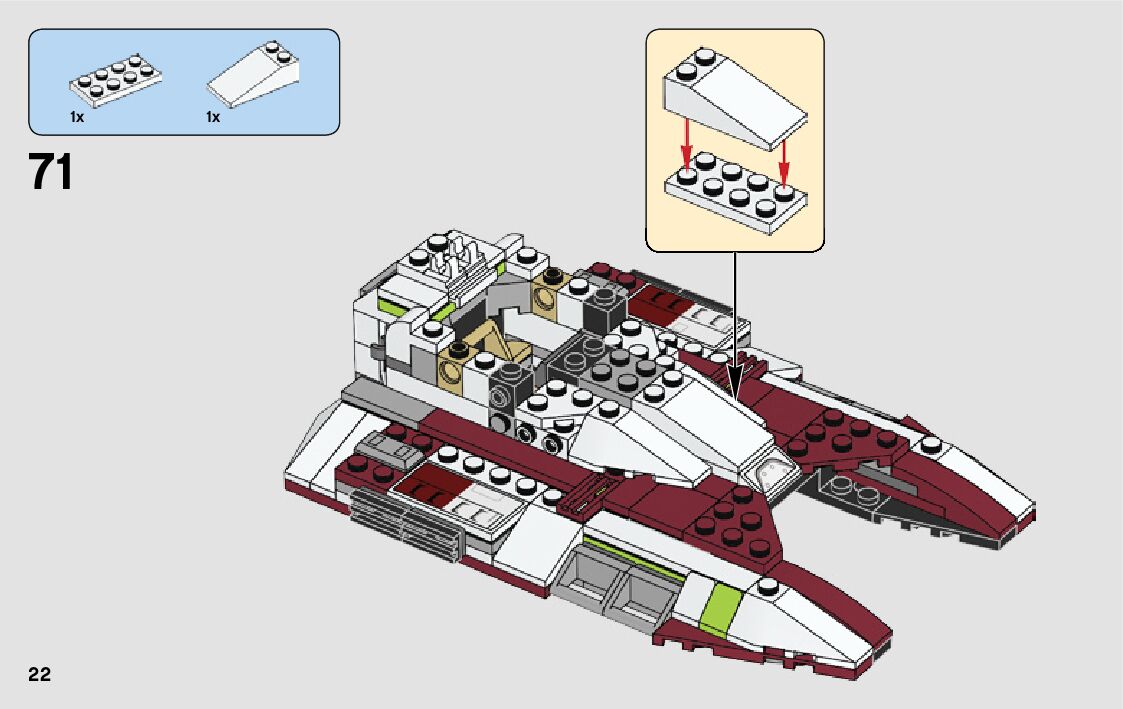 1x 1x

71

22