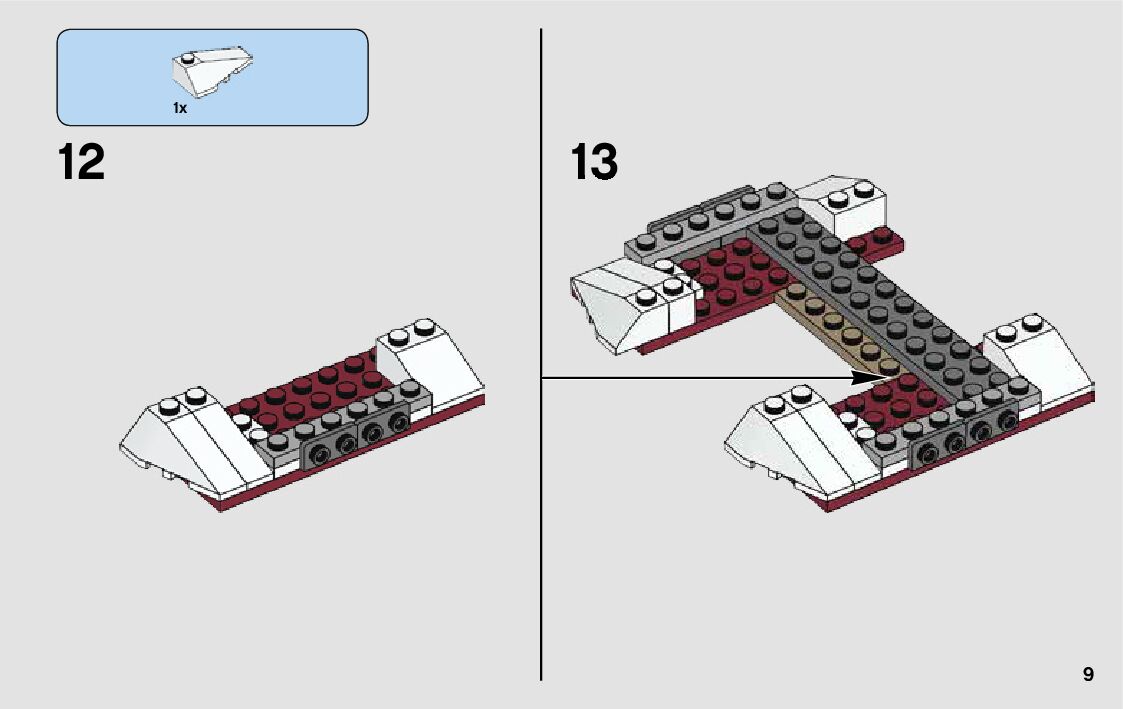 1x

12

13

9