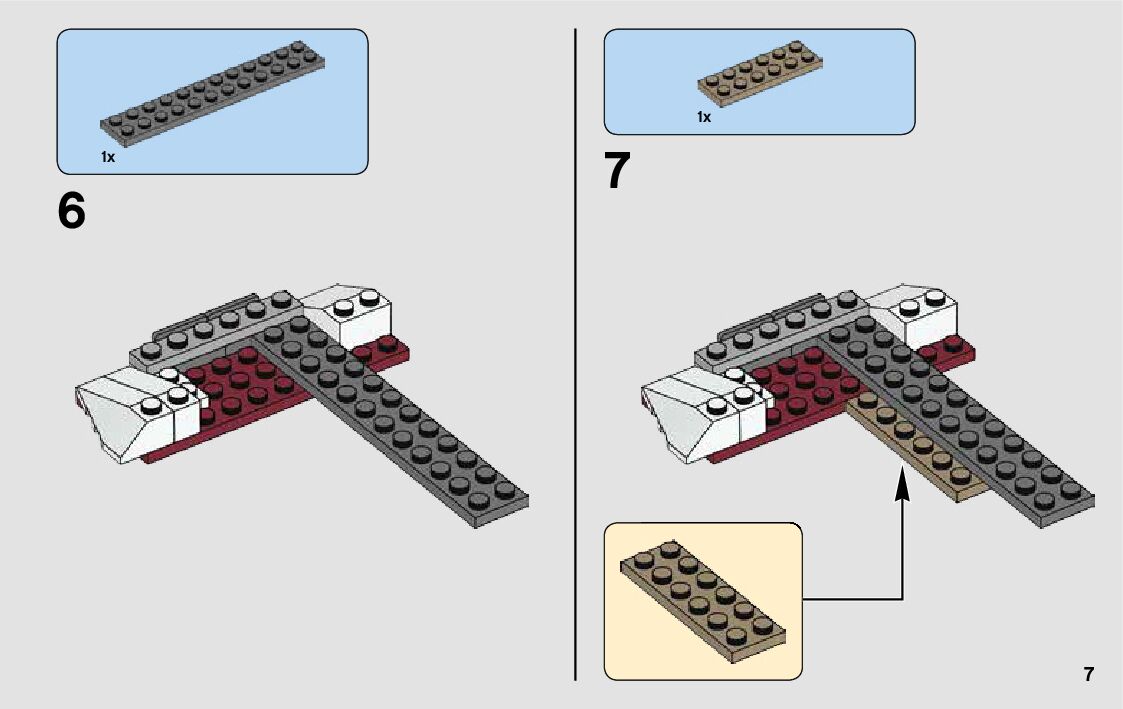 1x

6

1x

7

7