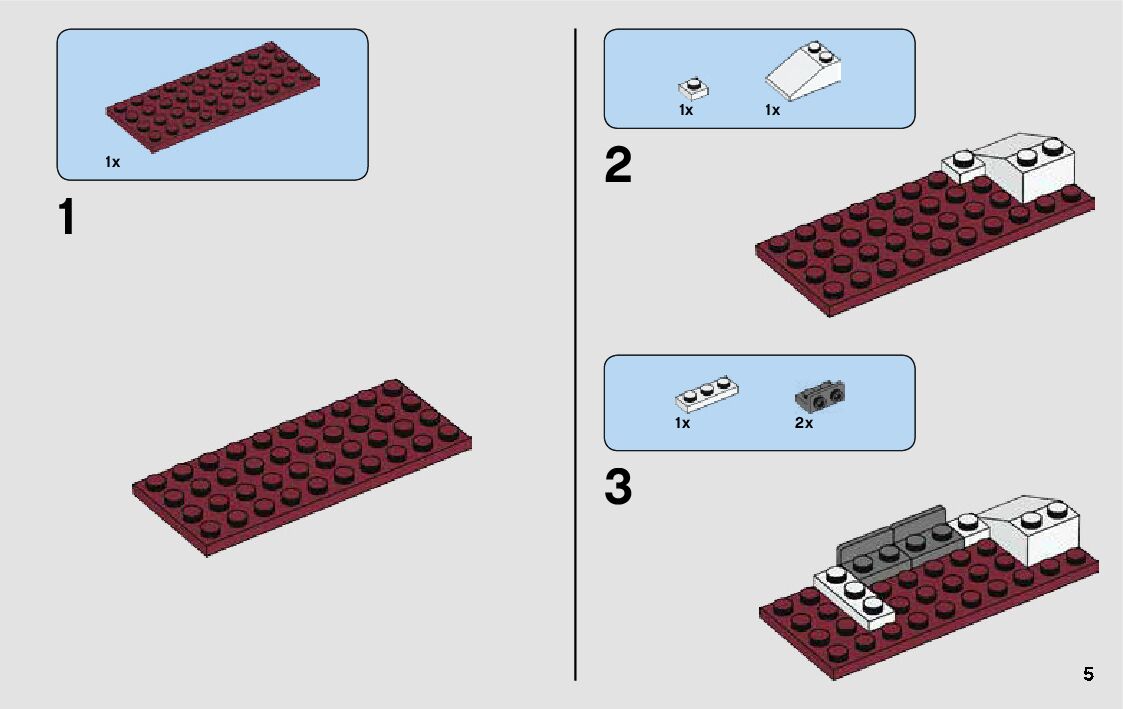 1x

1

1x 1x

2

1x 2x

3

5