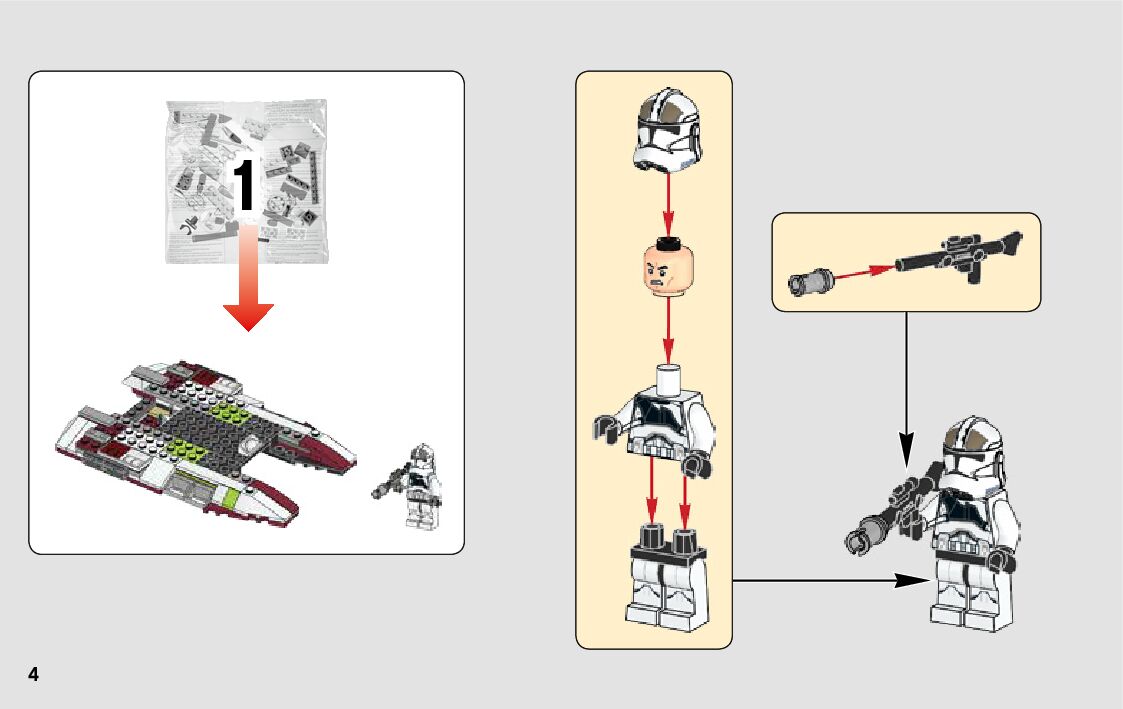 1

4