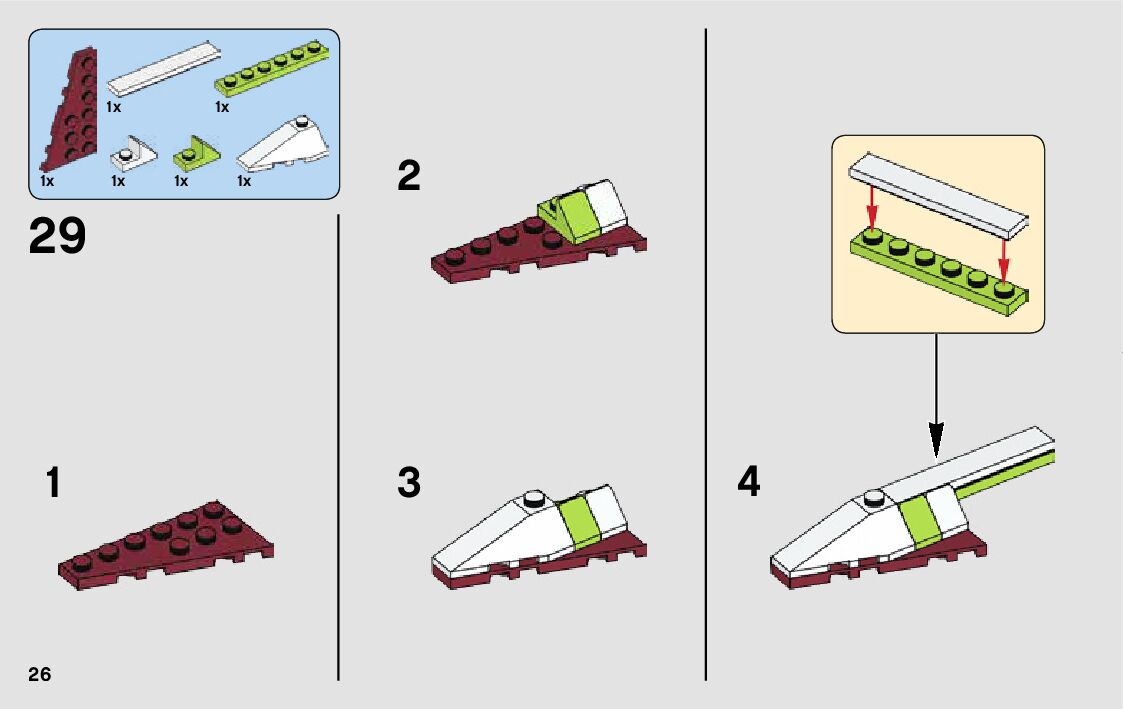 1x
1x
1x
1x
1x
1x

29

1

2

3

4

26