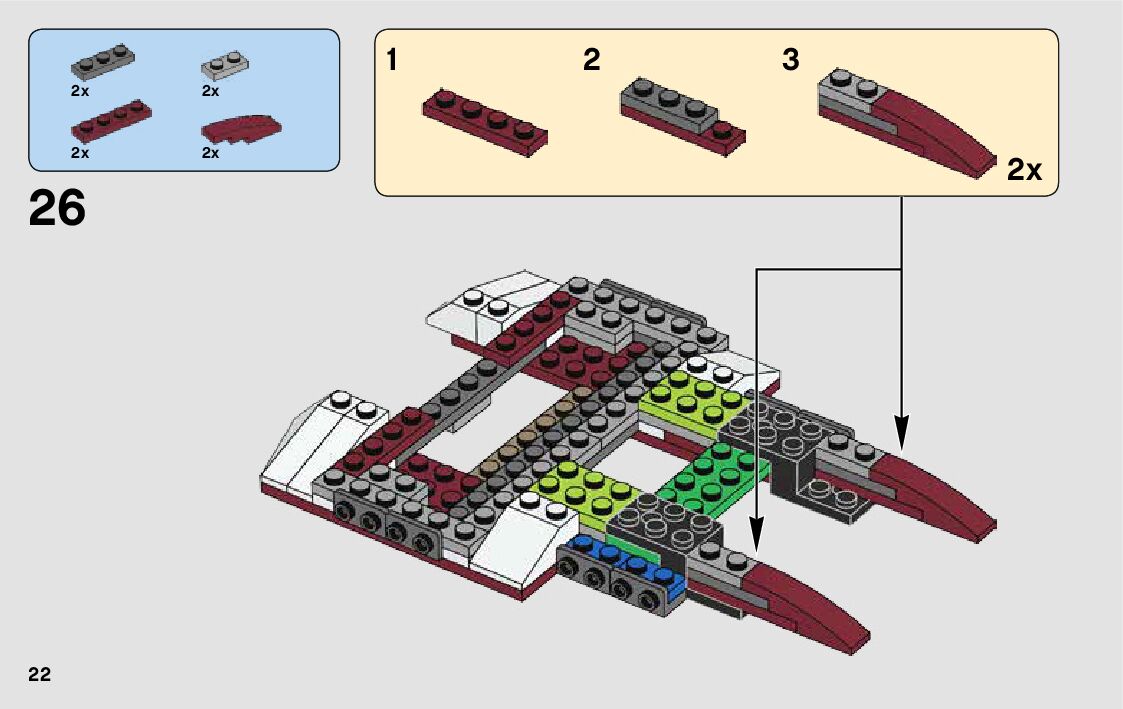 2x
2x
2x
2x

26

1
2
3
2x

22