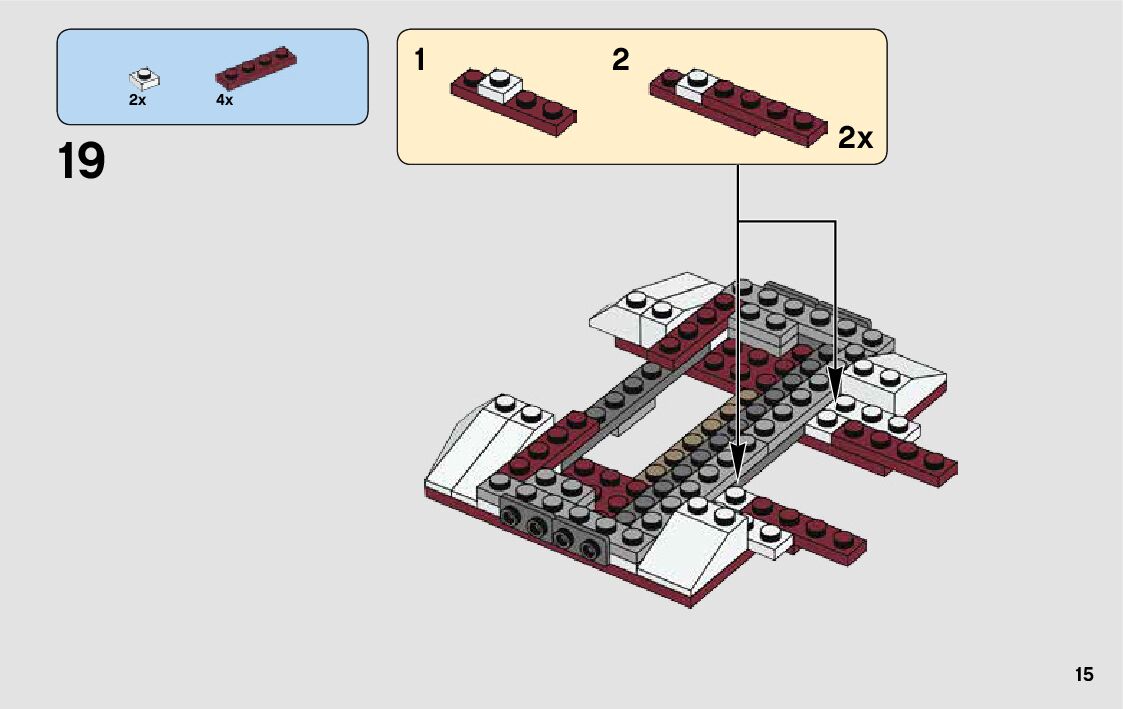 2x
4x

19

1

2

2x

15