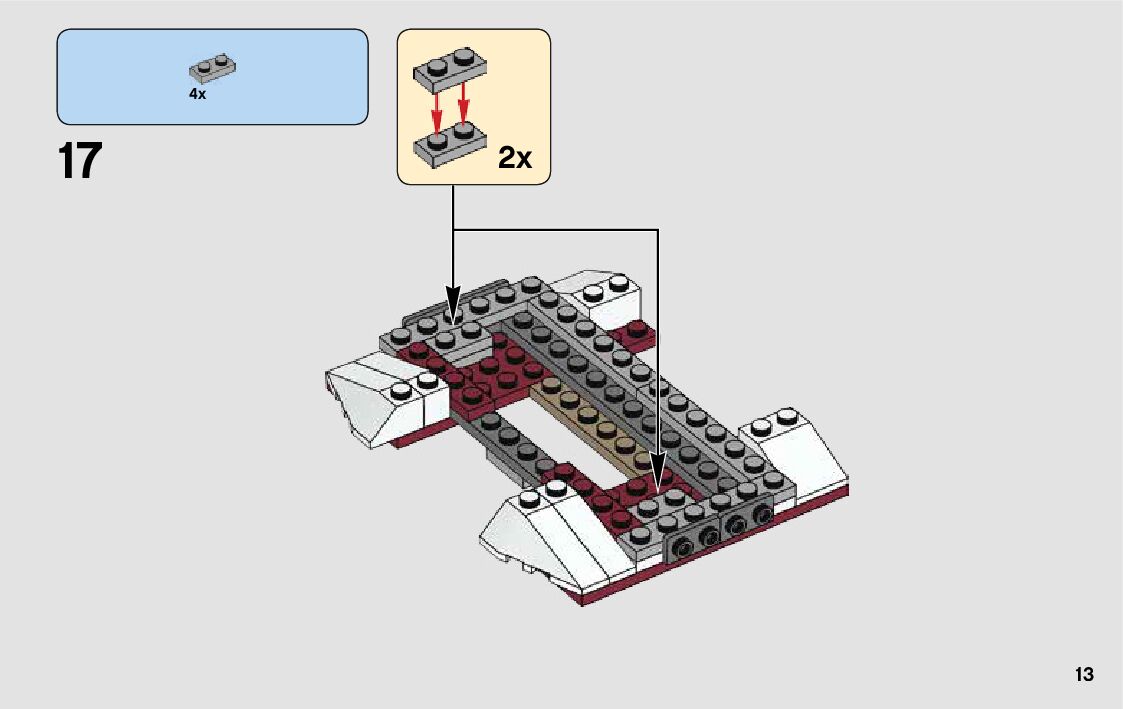 4x

17

2x

13