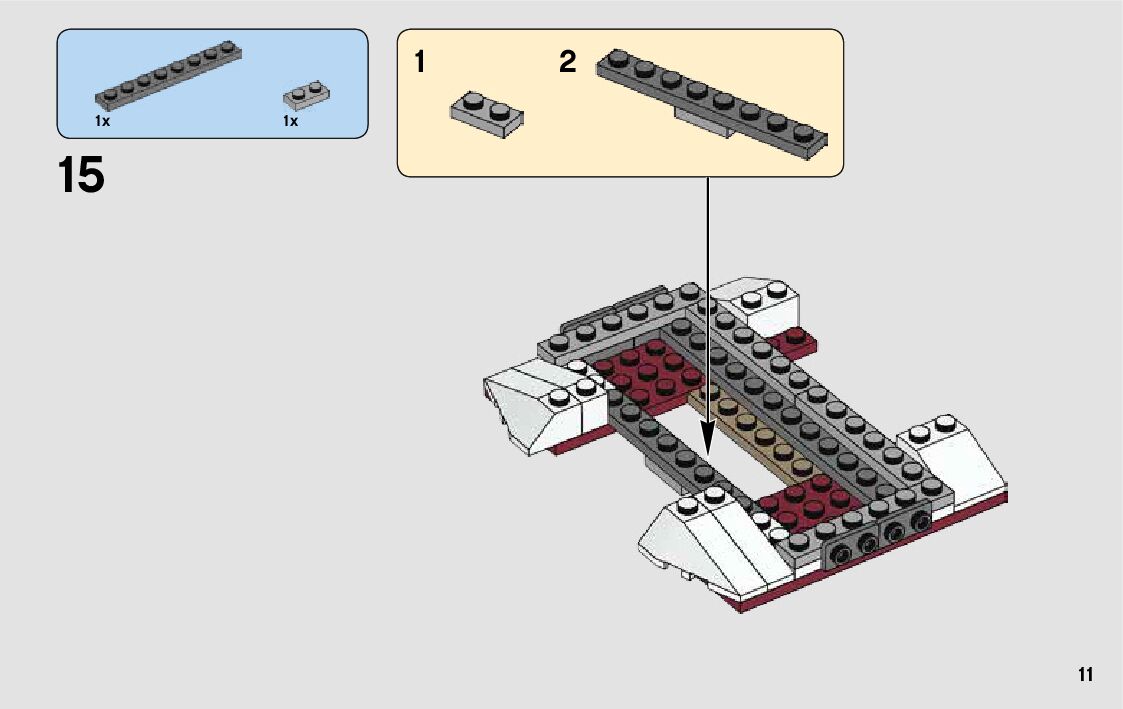 1x
1x

15

1
2

11