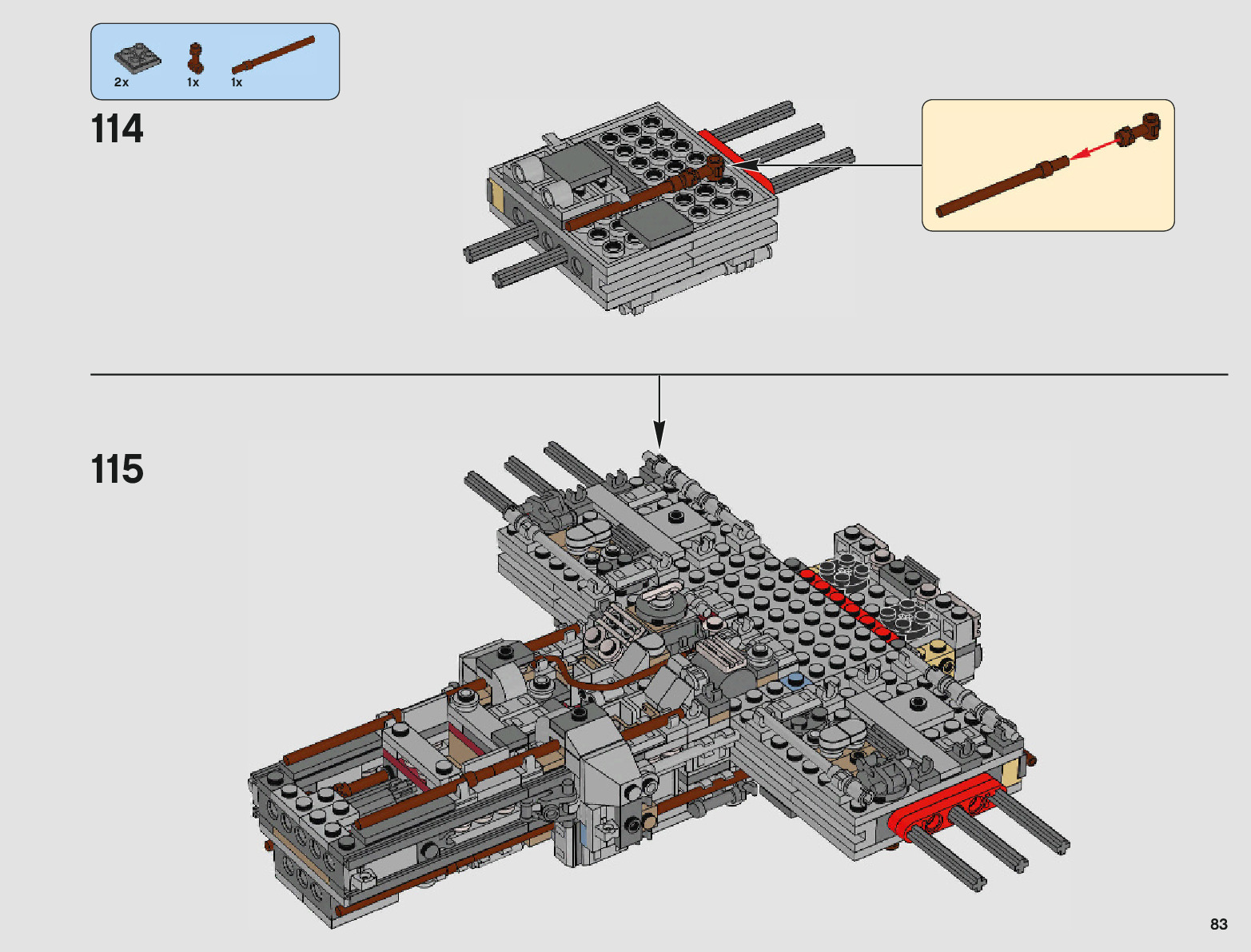 2x 1x 1x

114

115

83