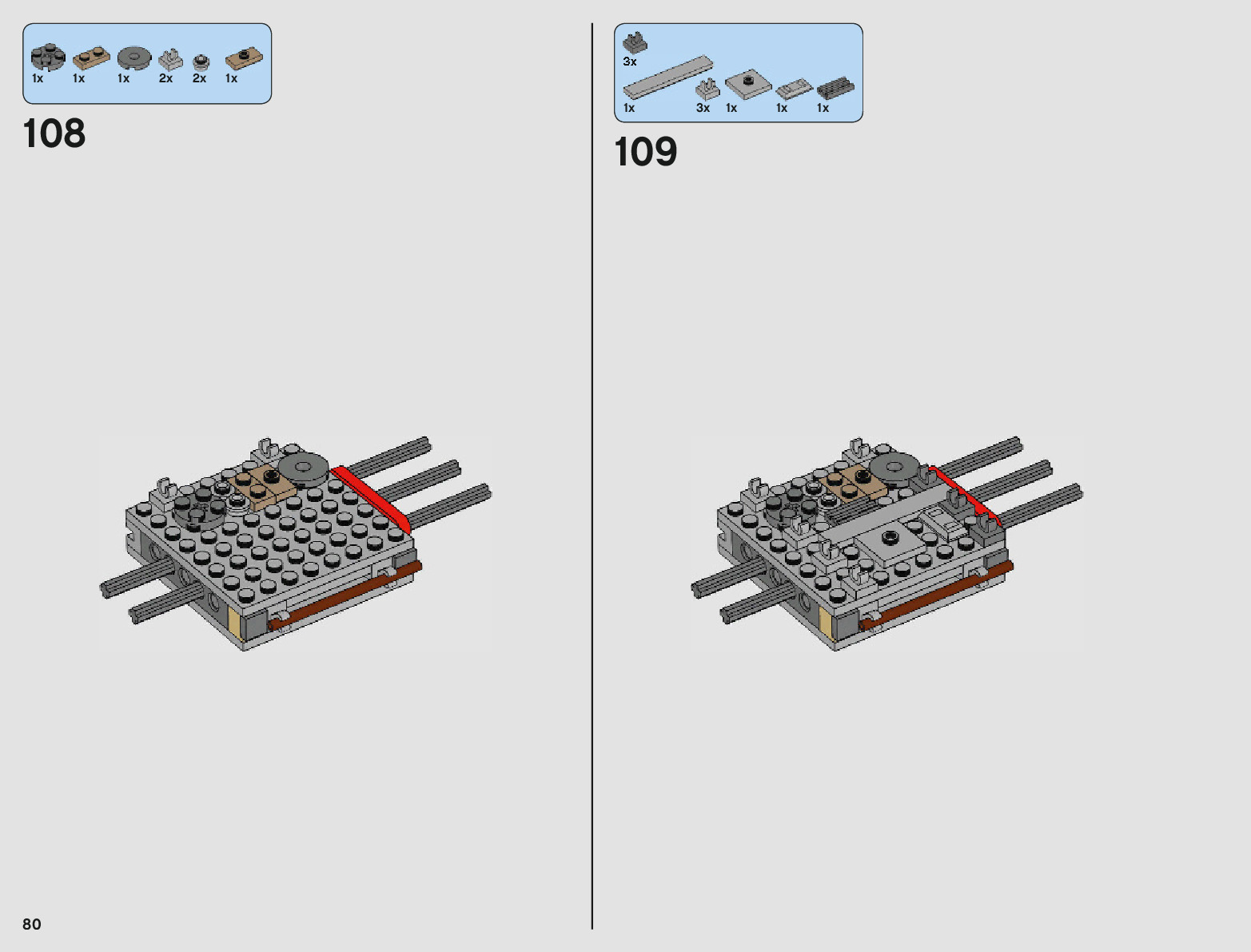 1x 1x 1x 2x 2x 1x

108

3x

1x 3x 1x 1x 1x

109

80