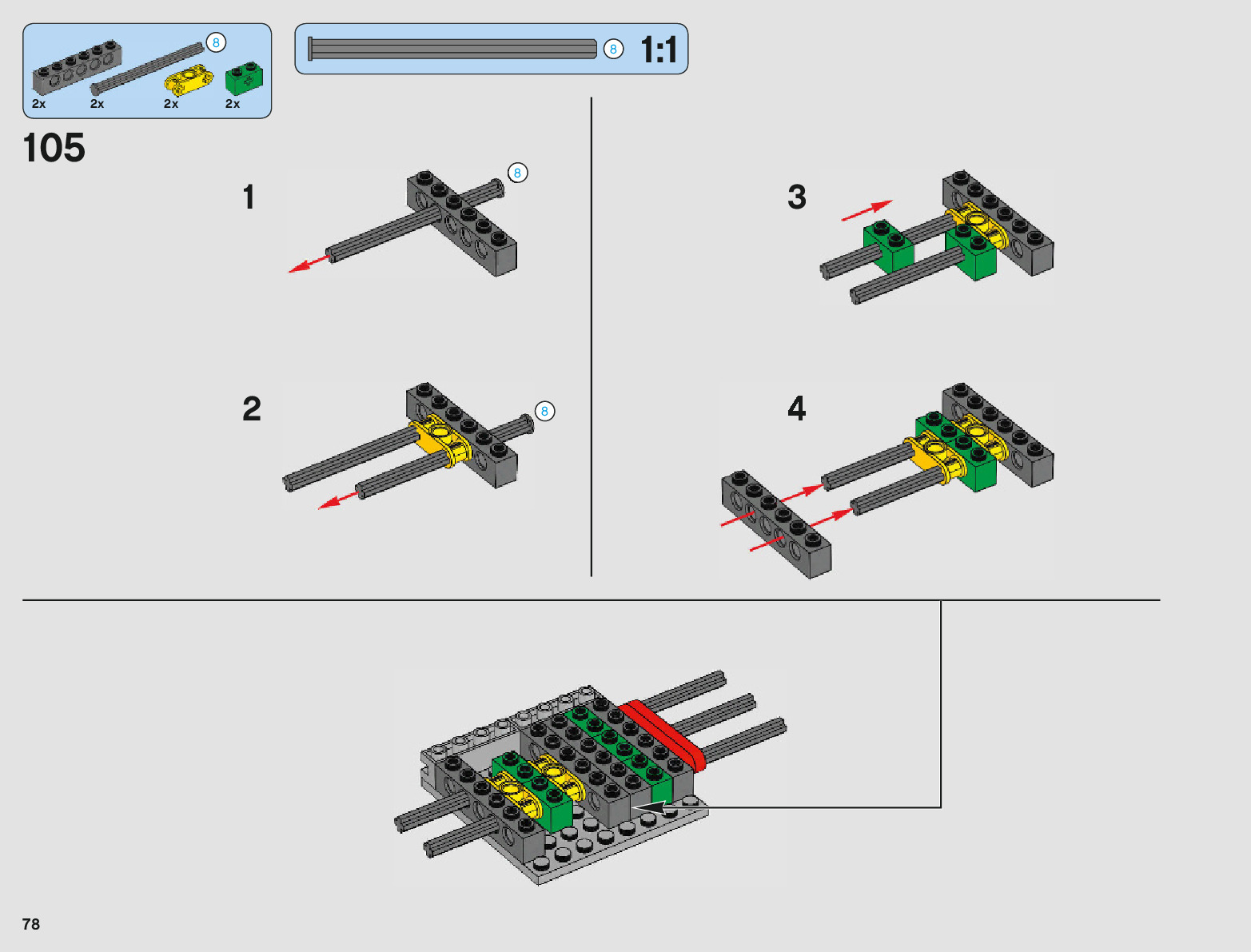 8
2x 2x 2x 2x

8 1:1

105

1
8

2
8

3

4

78