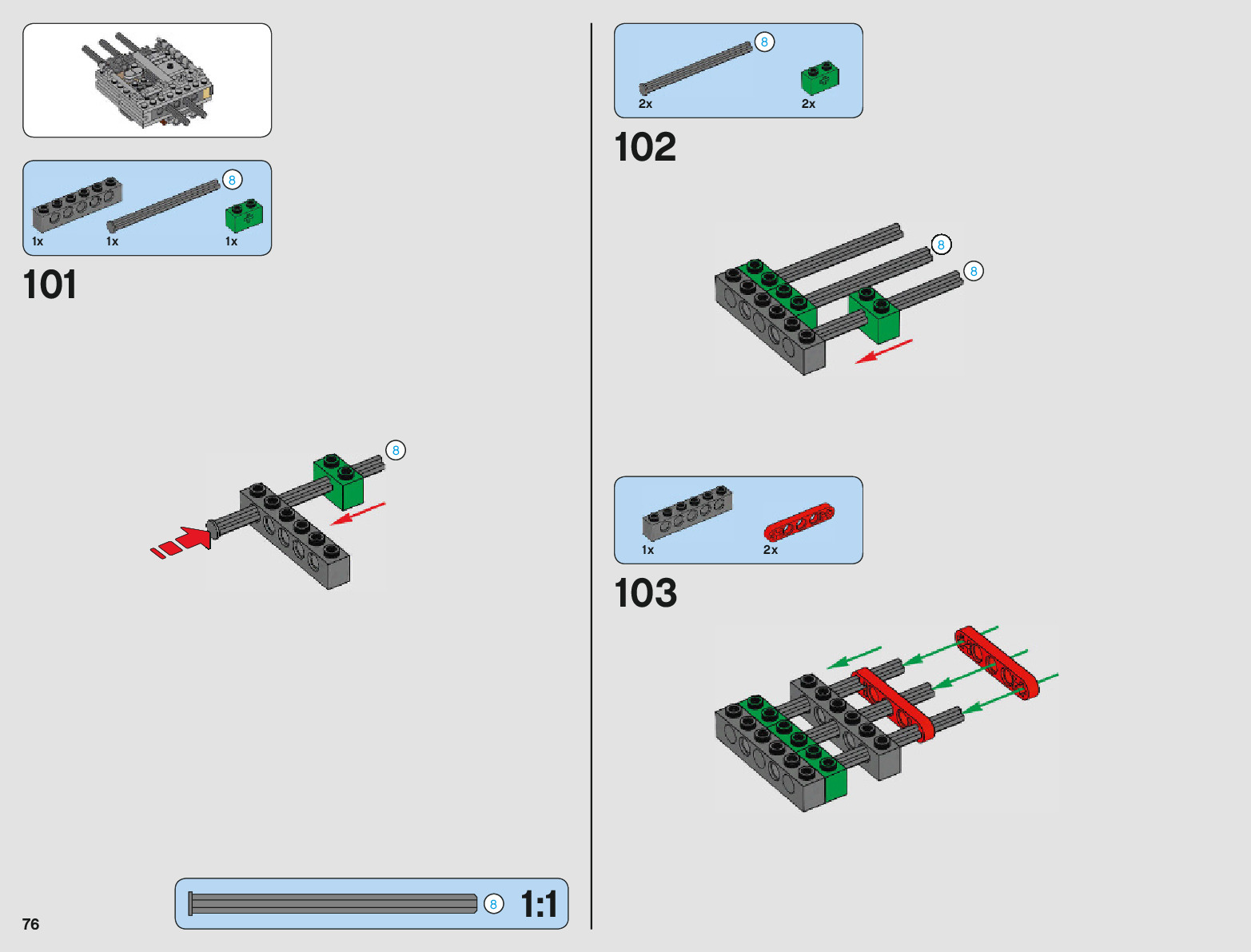 8

1x 1x 1x

101

8

8

1:1

76

8

2x 2x

102

8

8

1x 2x

103