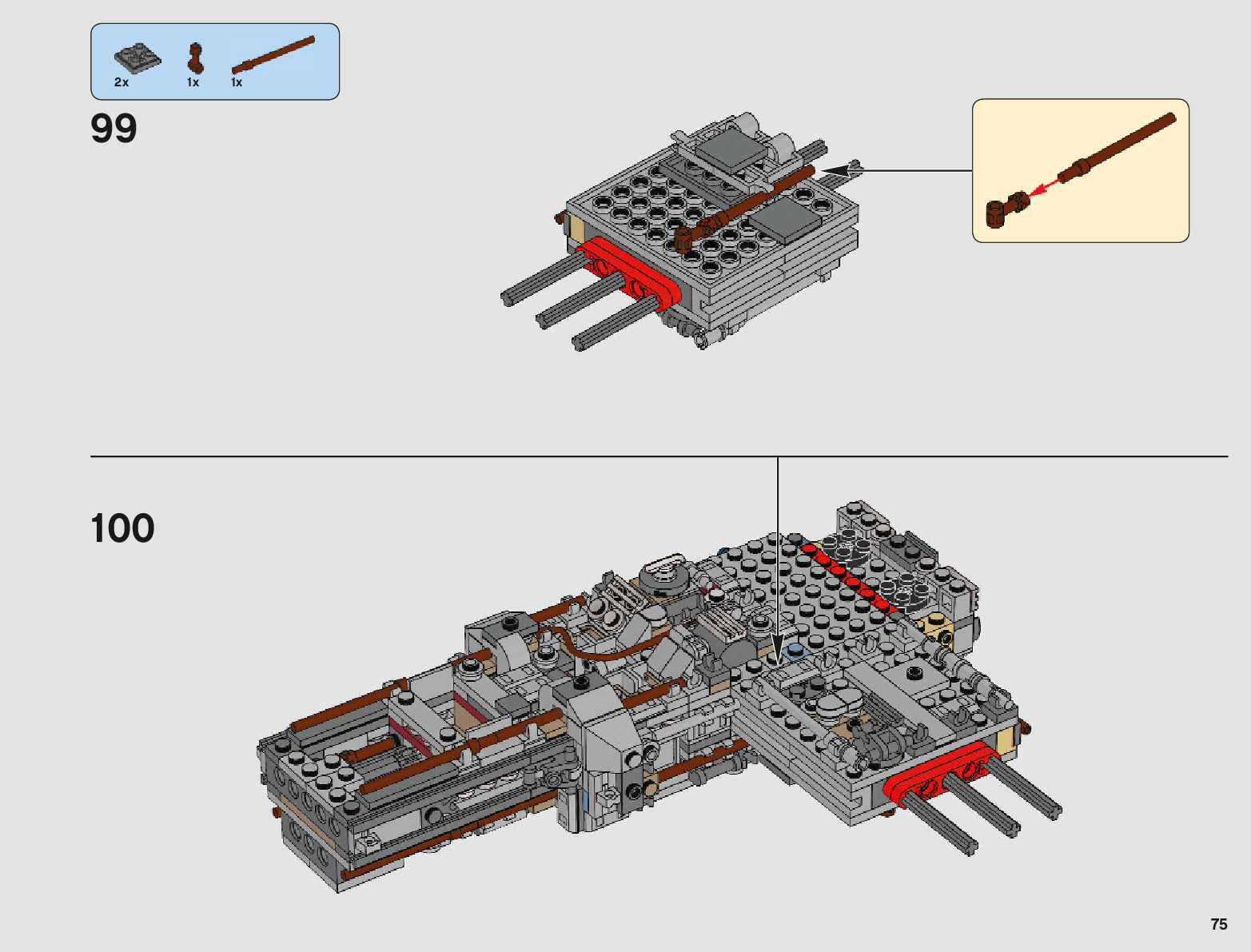 2x 1x 1x

99

100

75