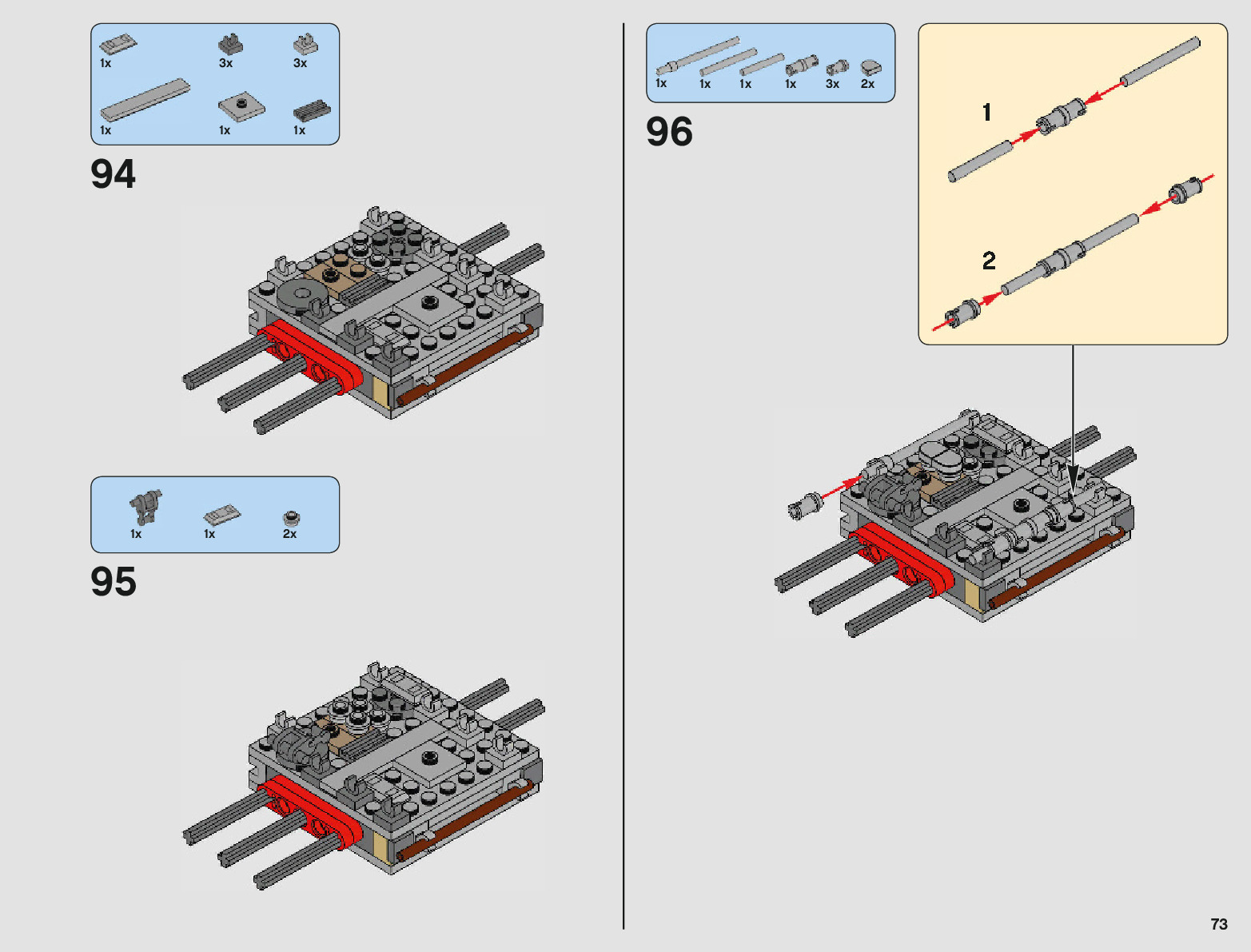 1x 3x 3x
1x 1x 1x

94

1x 1x 2x

95

1x 1x 1x 1x 3x 2x

96

1

2

73