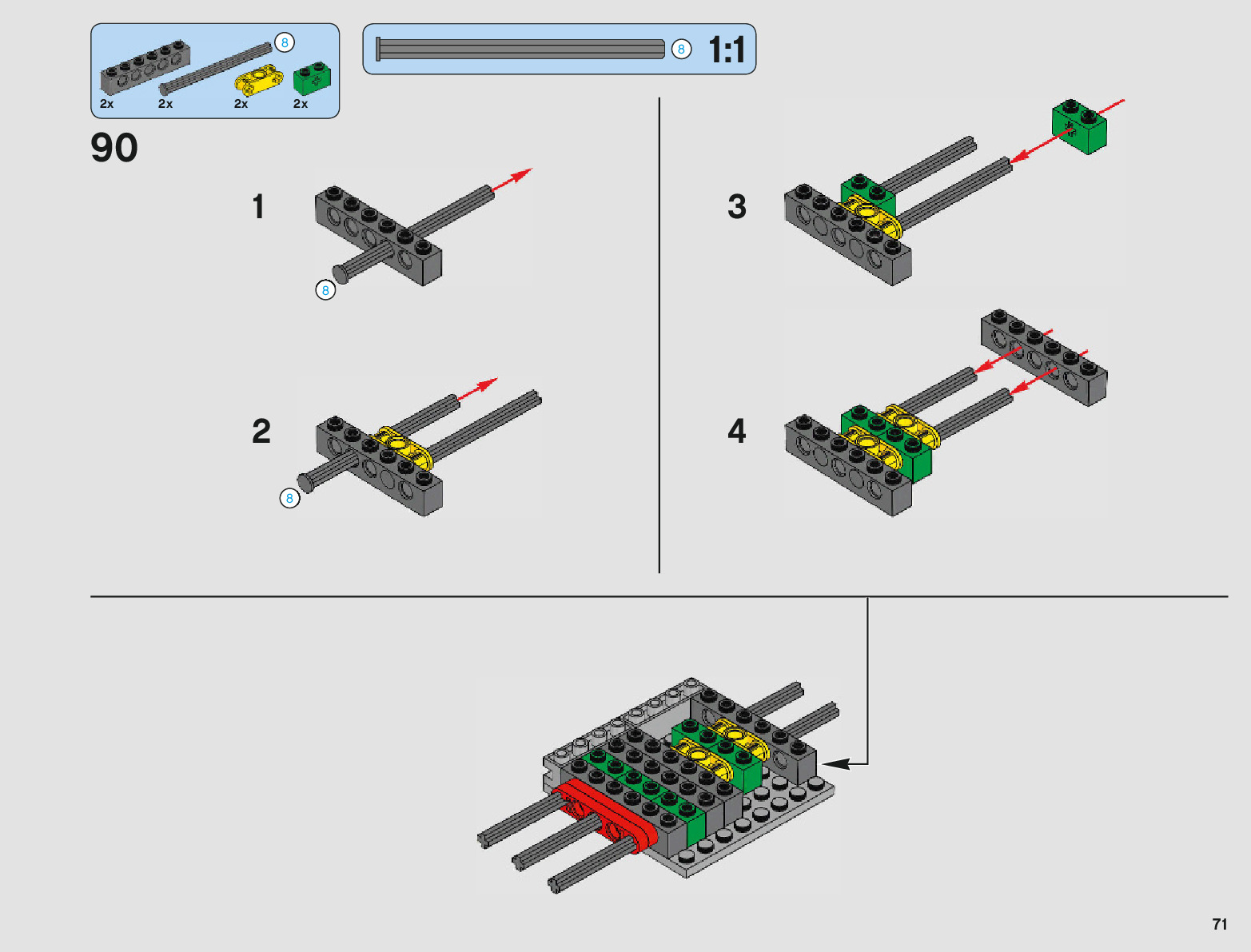 8

2x 2x 2x 2x

8 1:1

90

1

8

2

8

3

4

71