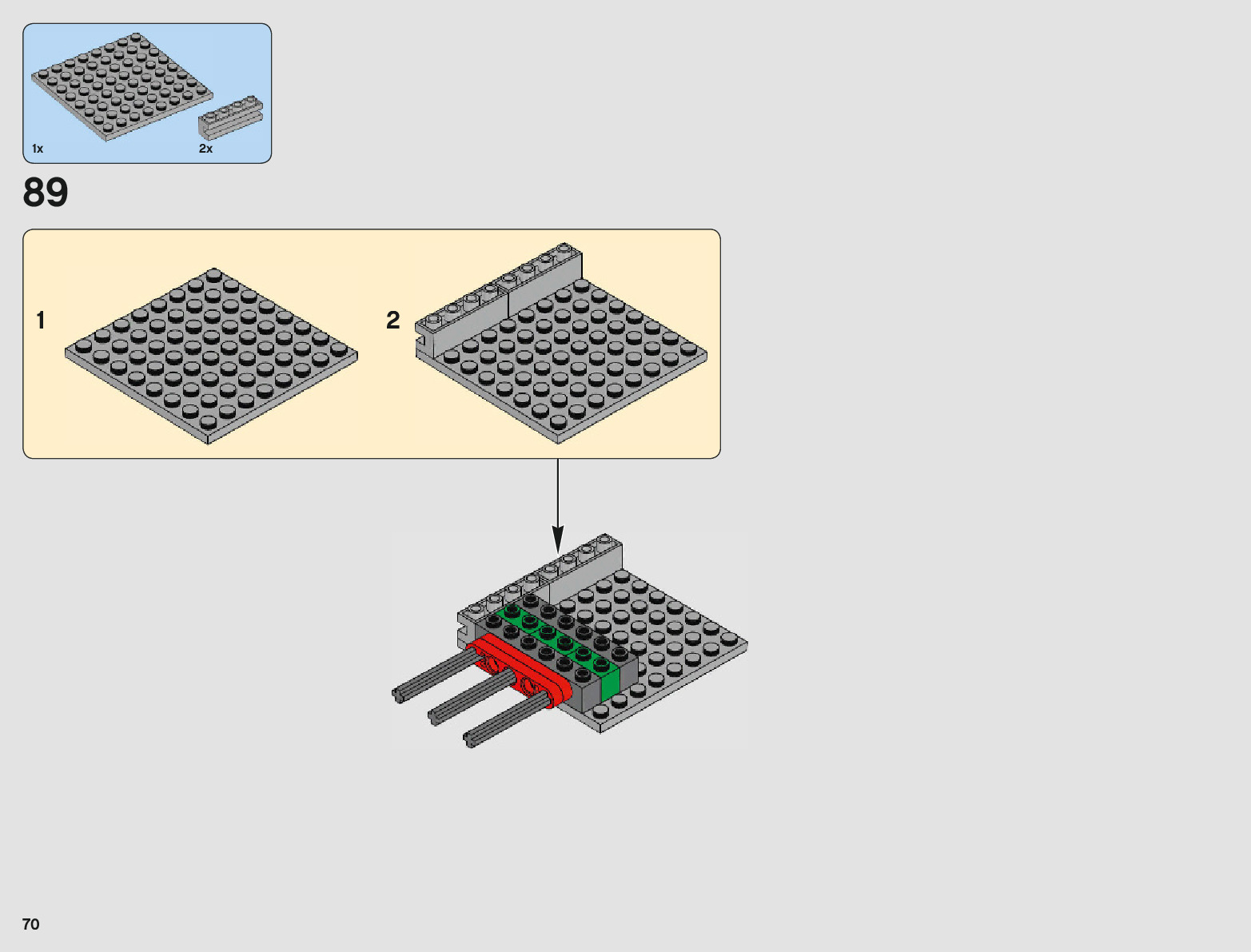 1x
2x

89

1

2

70