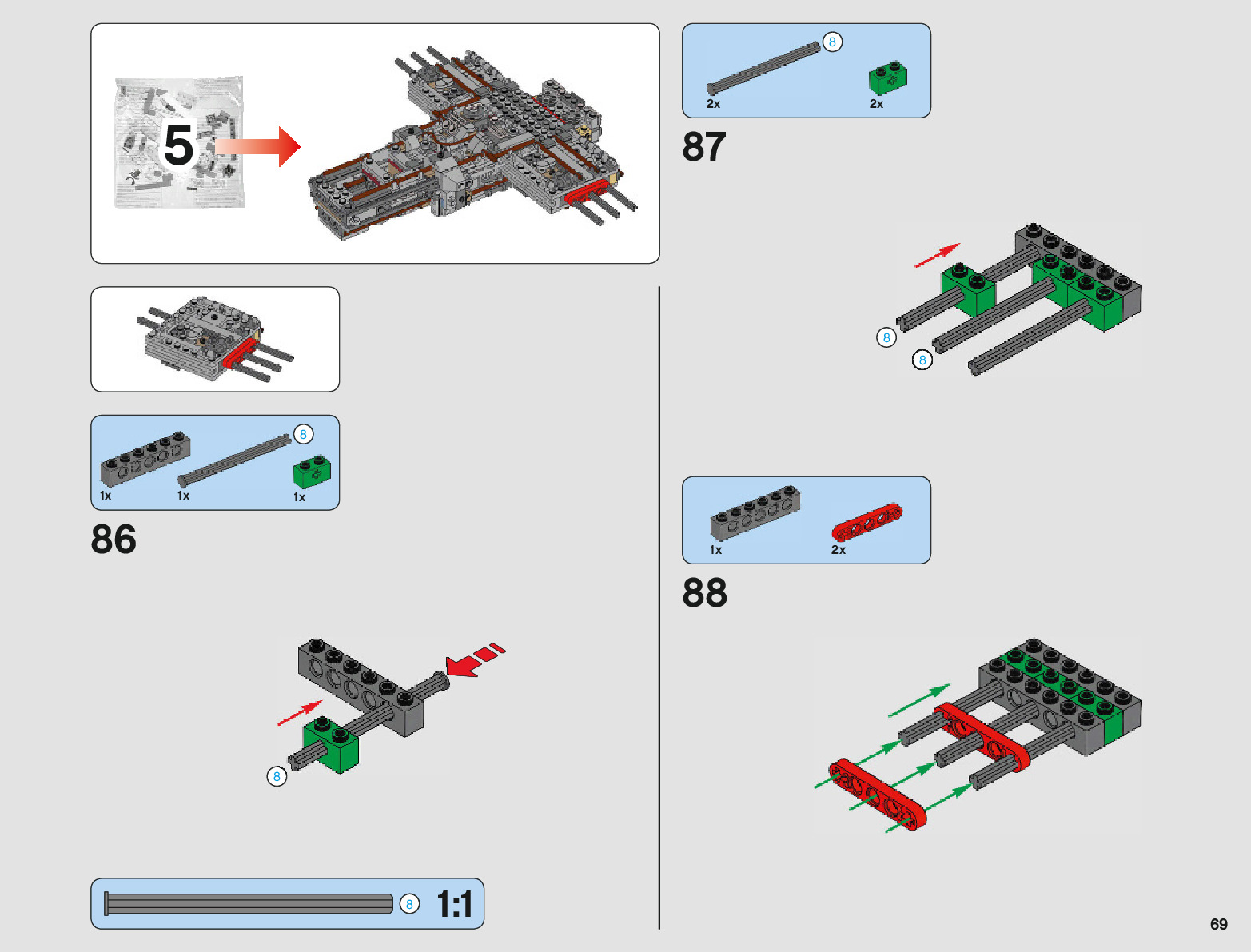 5

1x 1x 8 1x

86

8

8 1:1

8
2x 2x

87

8
8

1x 2x

88

69