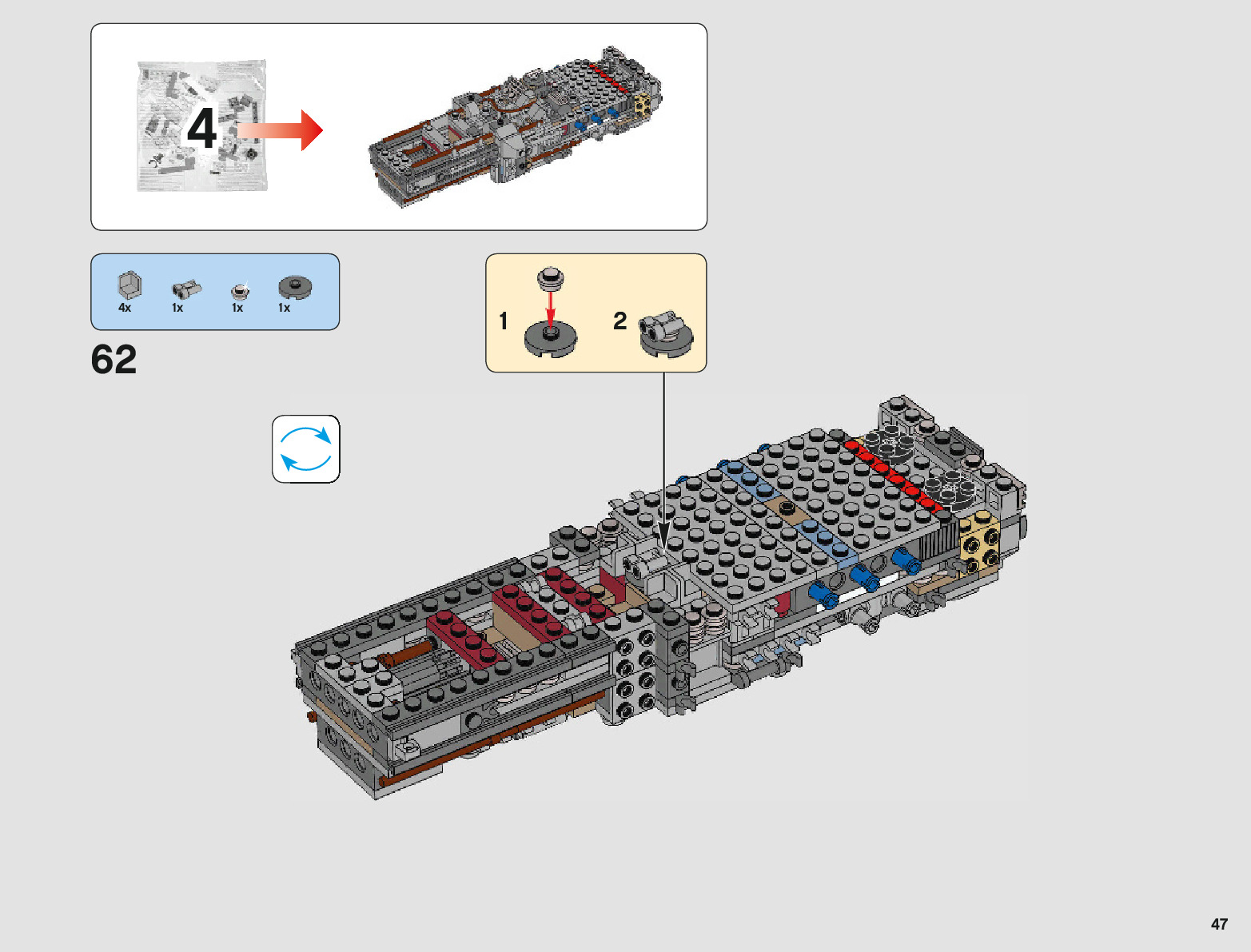 4

4x 1x 1x 1x

62

1 2

47