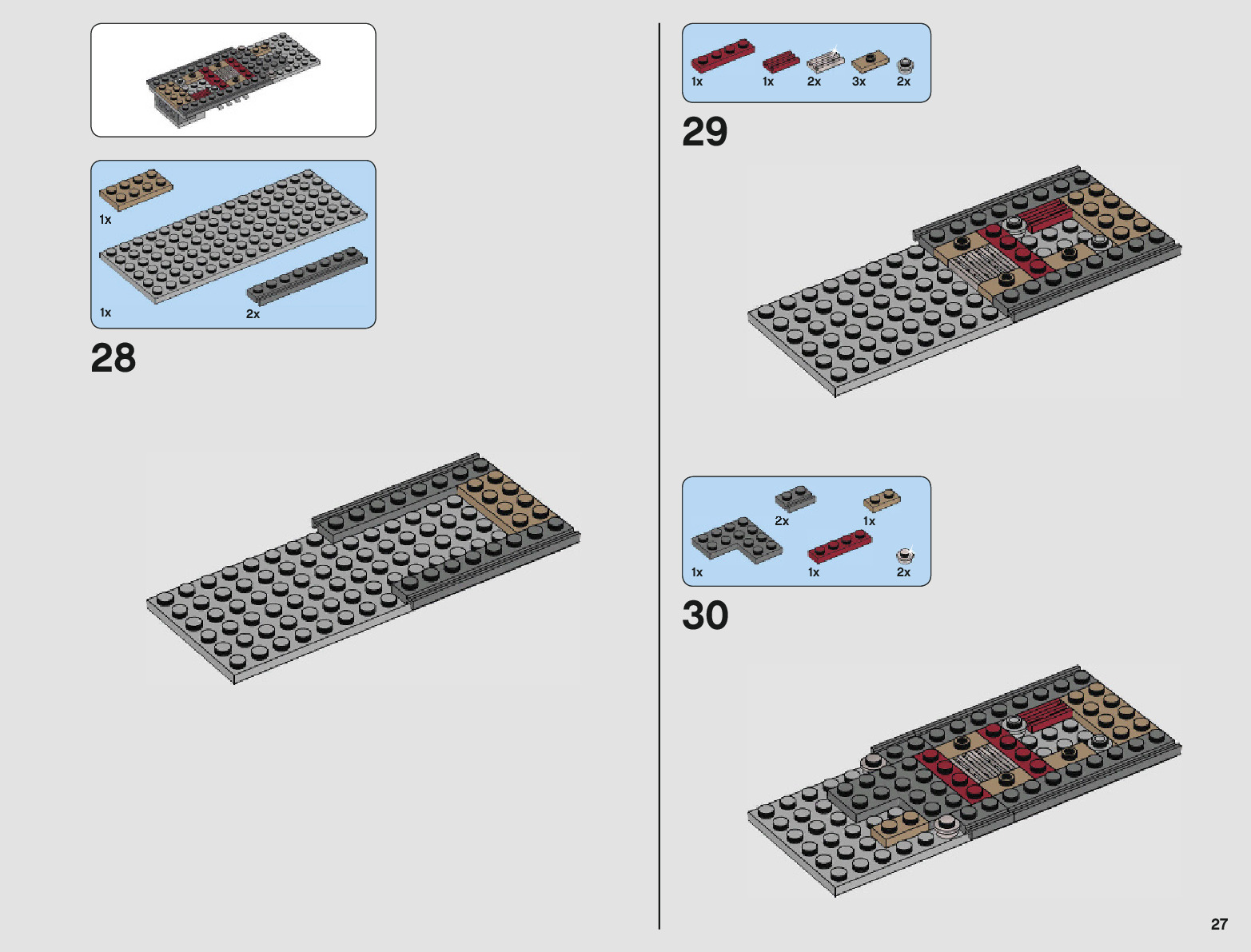 1x

1x

2x

28

1x 1x 2x 3x 2x

29

2x 1x

1x 1x 2x

30

27