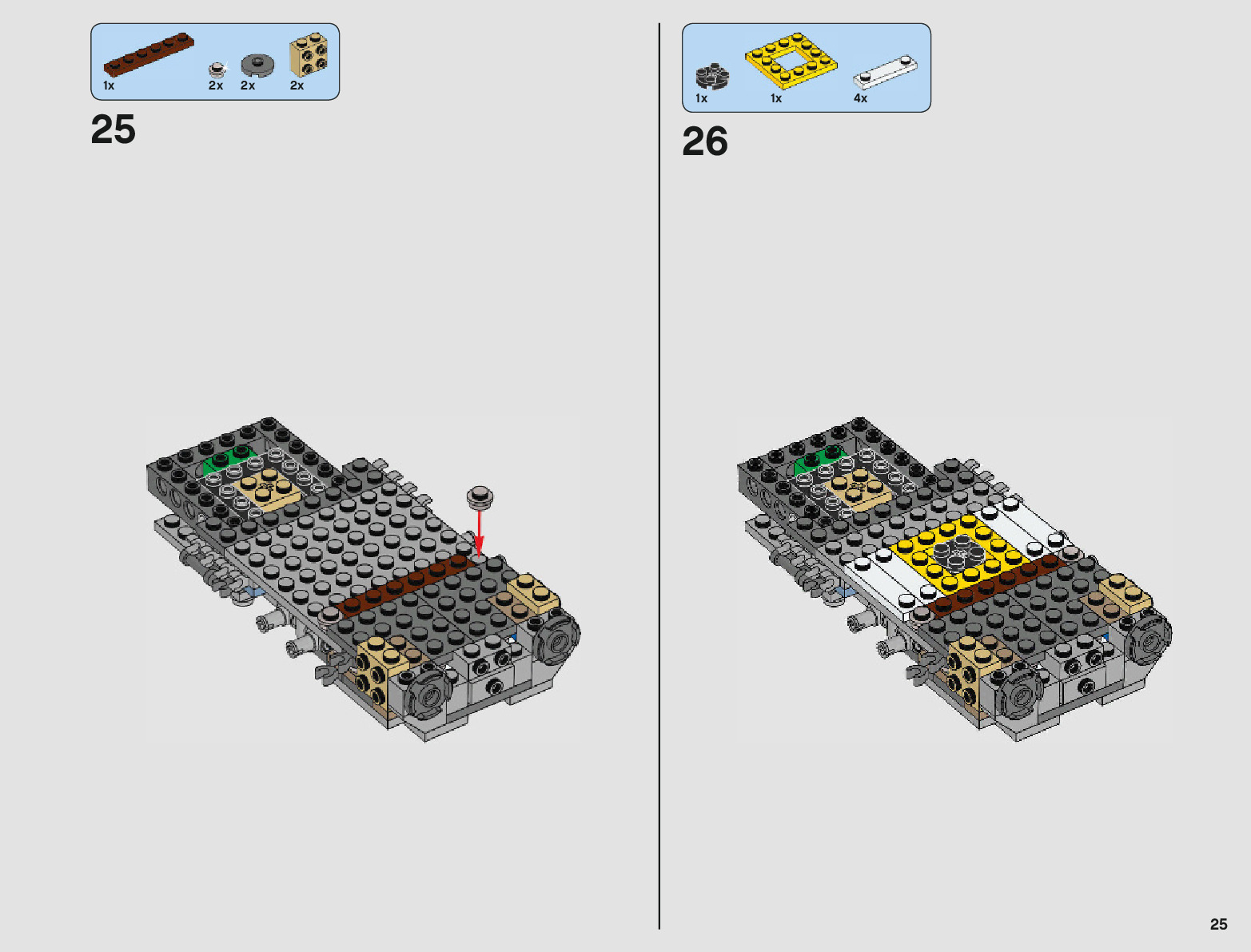 1x 2x 2x 2x

25

1x 1x 4x

26

25