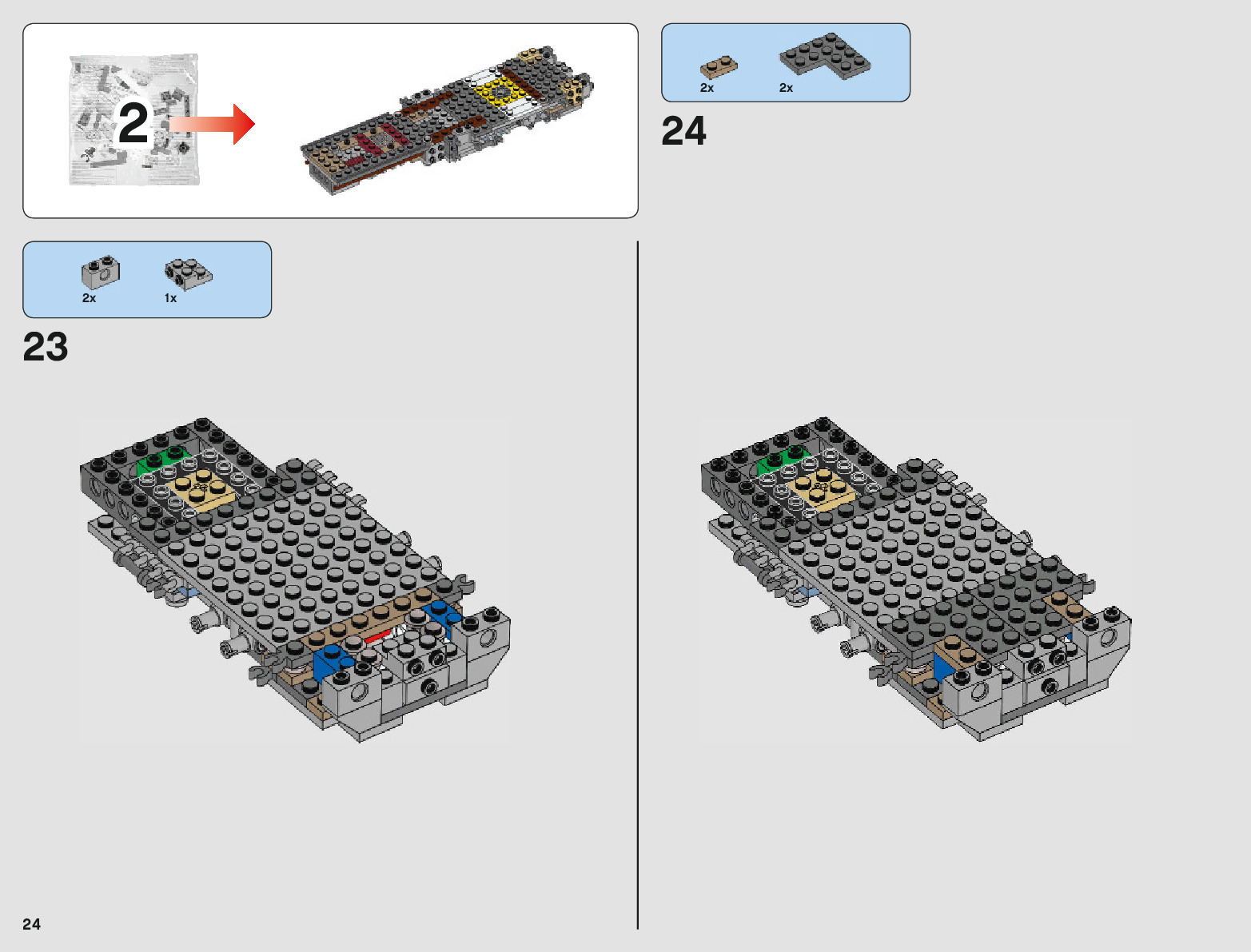 2

2x 1x

23

2x 2x

24

24