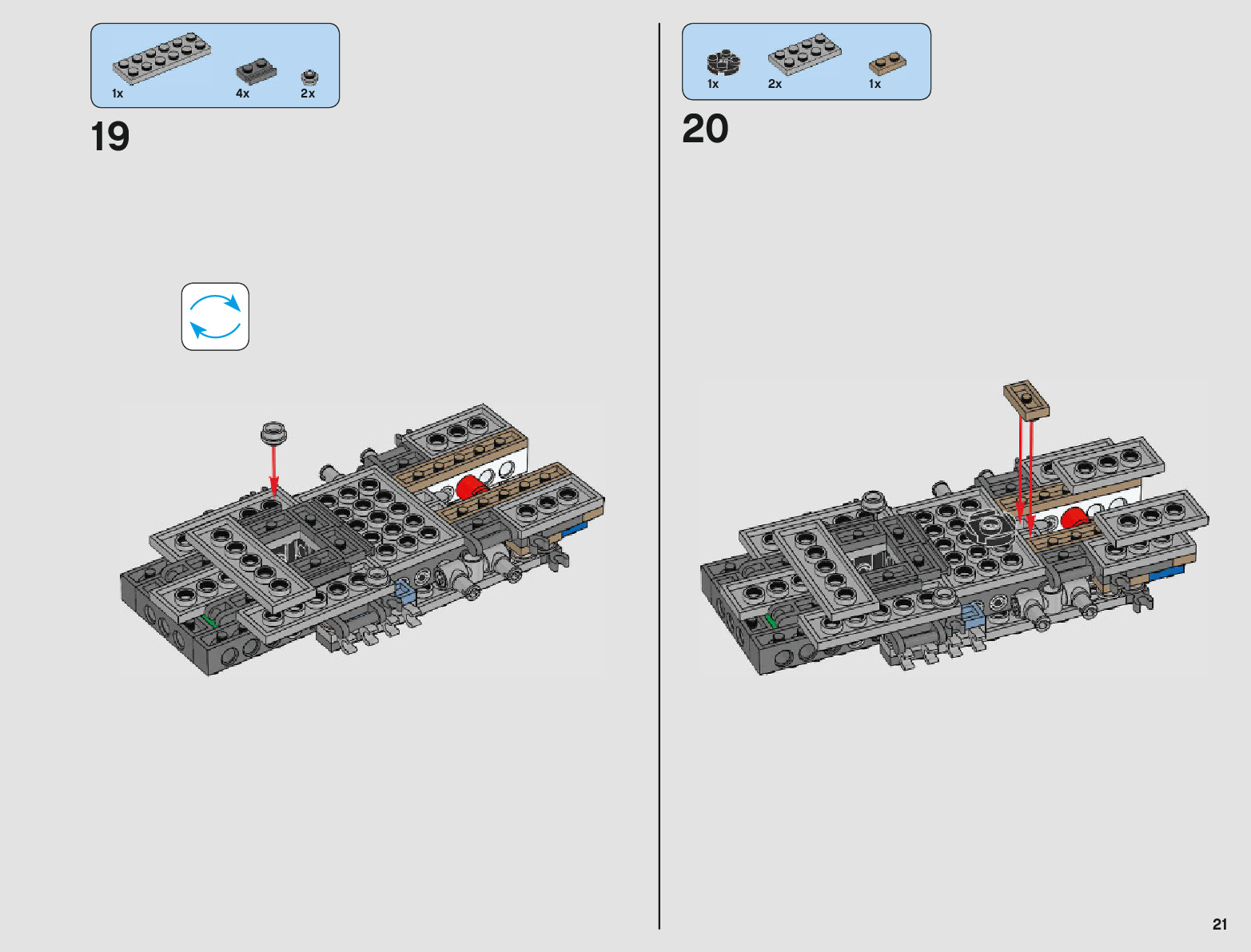 1x 4x 2x

19

1x 2x 1x

20

21