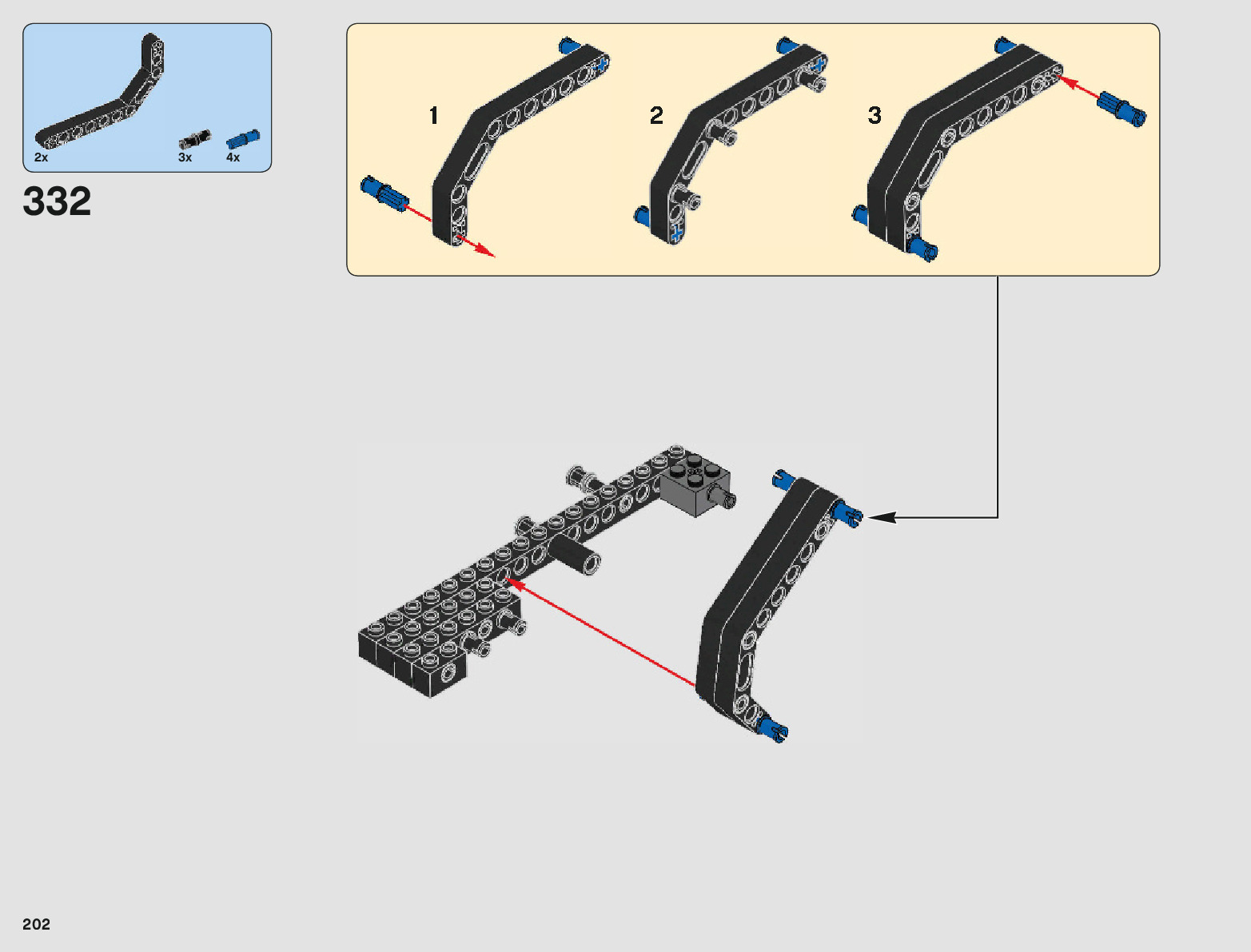 2x
3x
4x

332

1
2
3

202