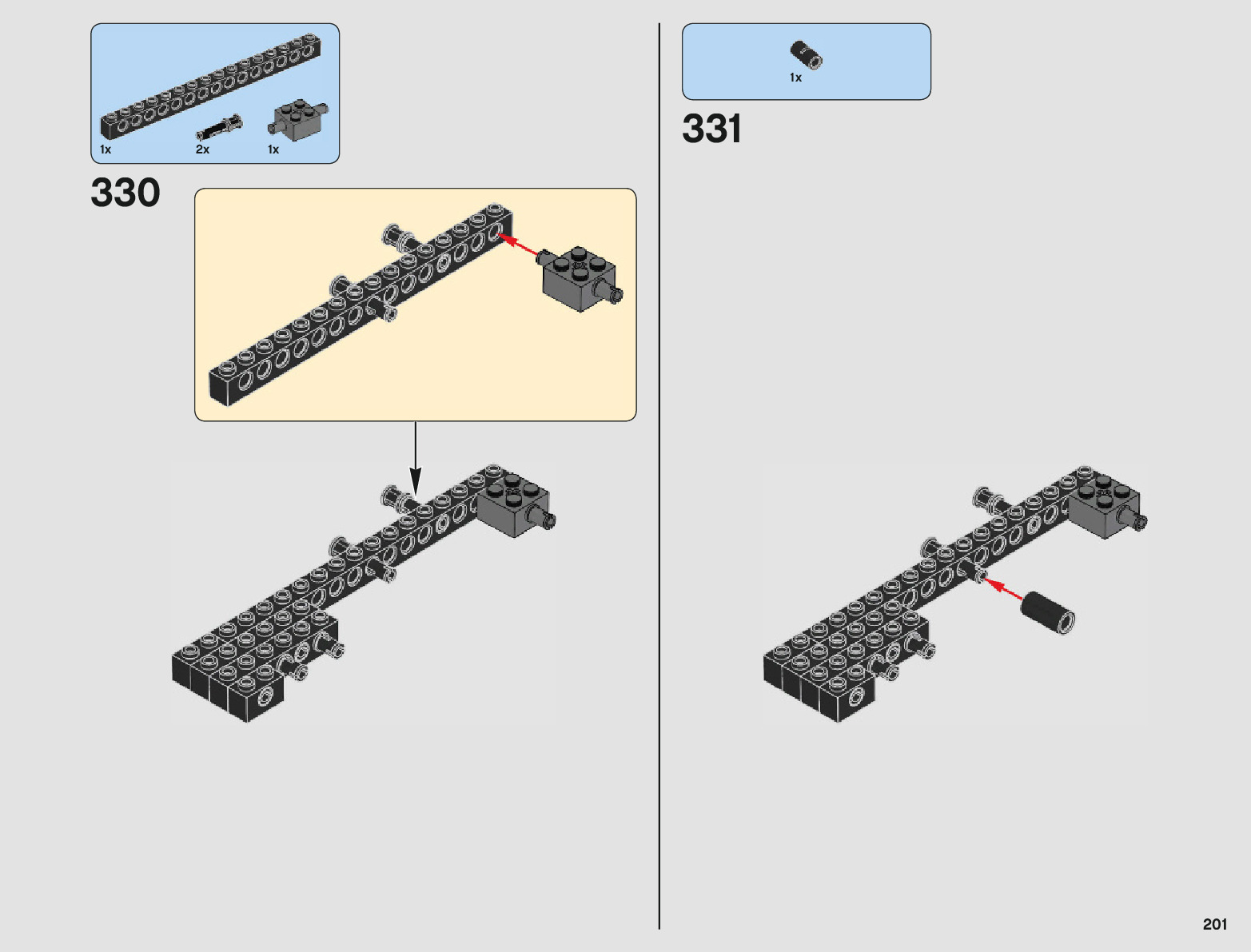 1x
2x
1x
330

1x
331

201