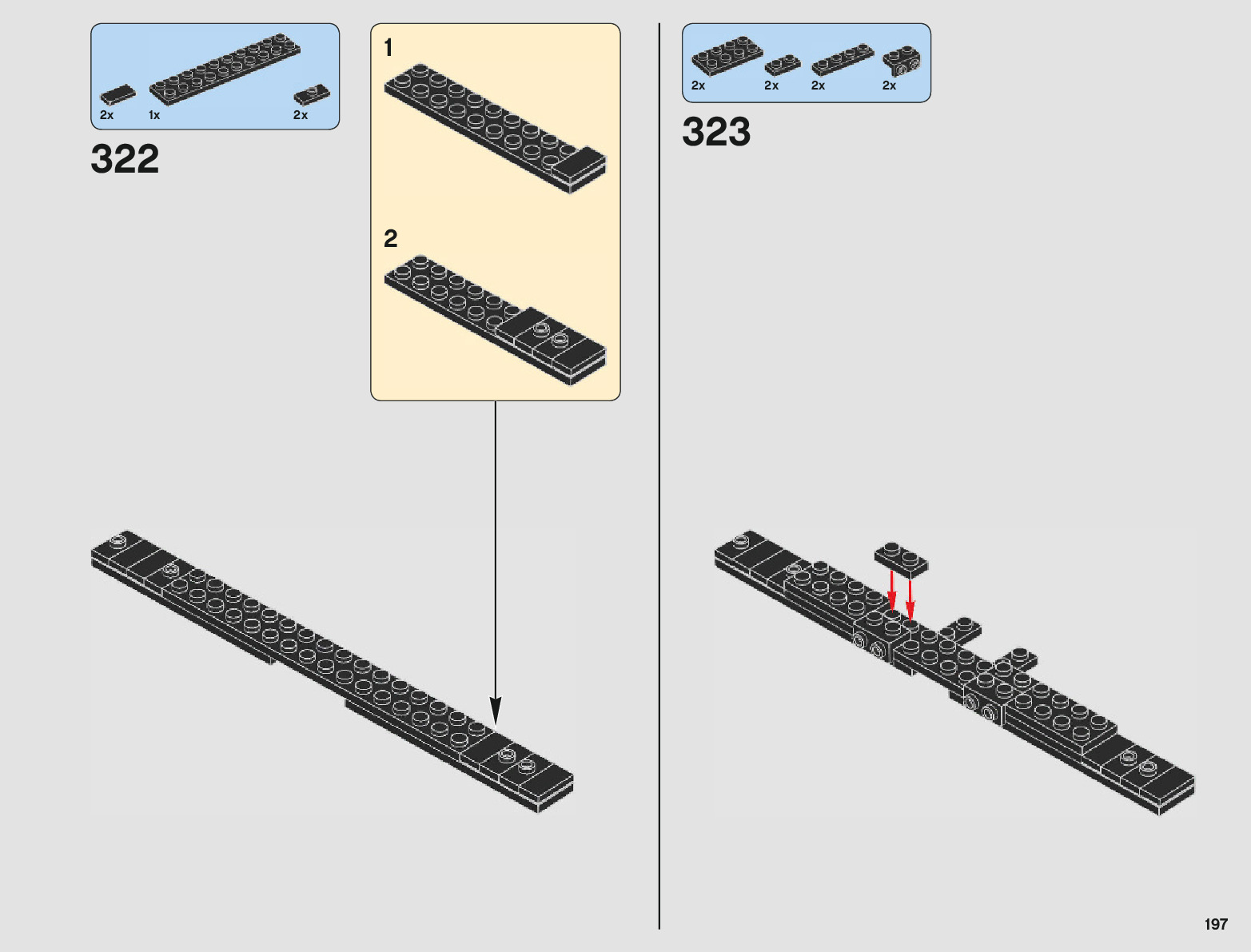 2x 1x 2x

322

1

2

2x 2x 2x 2x

323

197