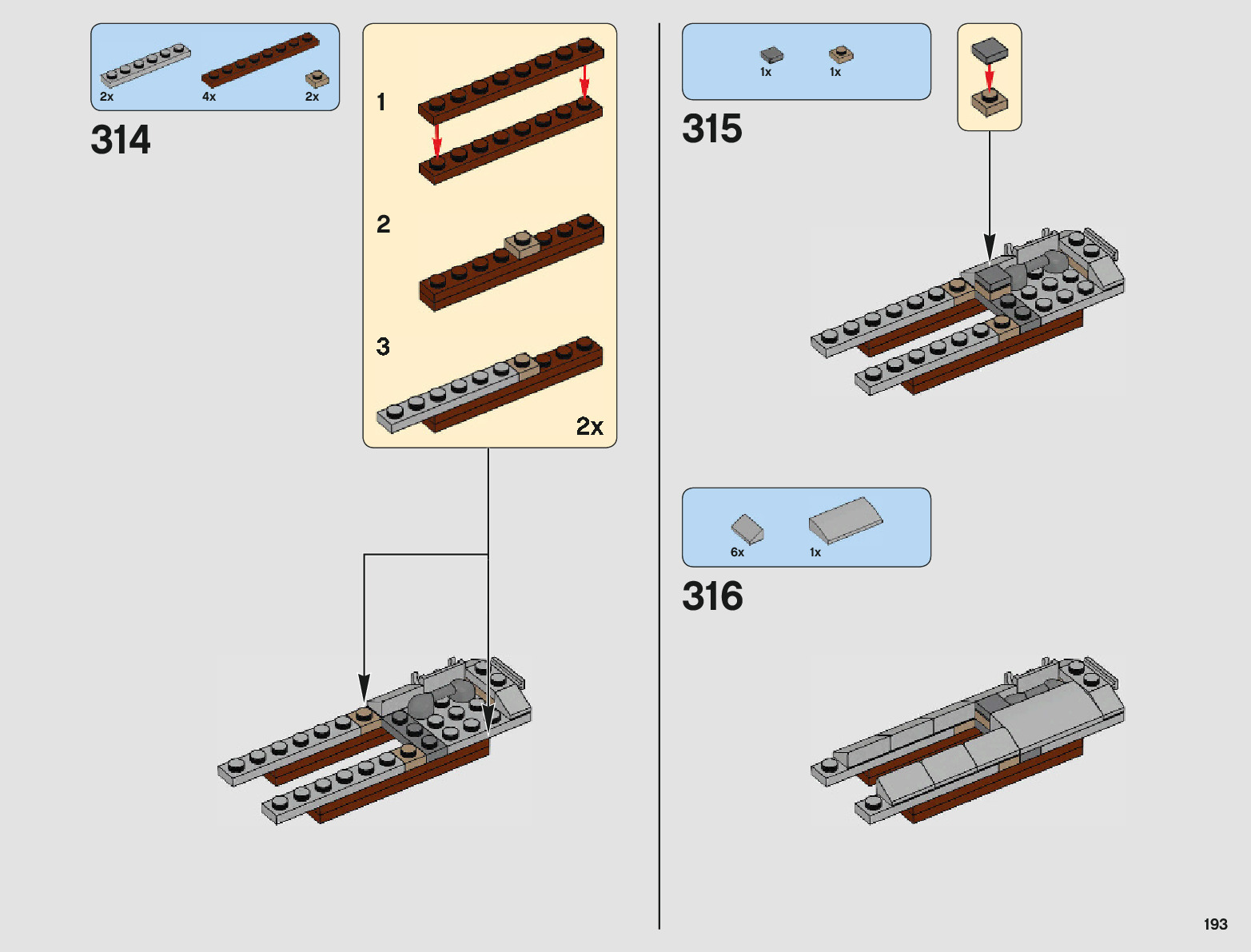 2x
4x
2x

314

1

2

3

2x

1x
1x

315

6x
1x

316

193