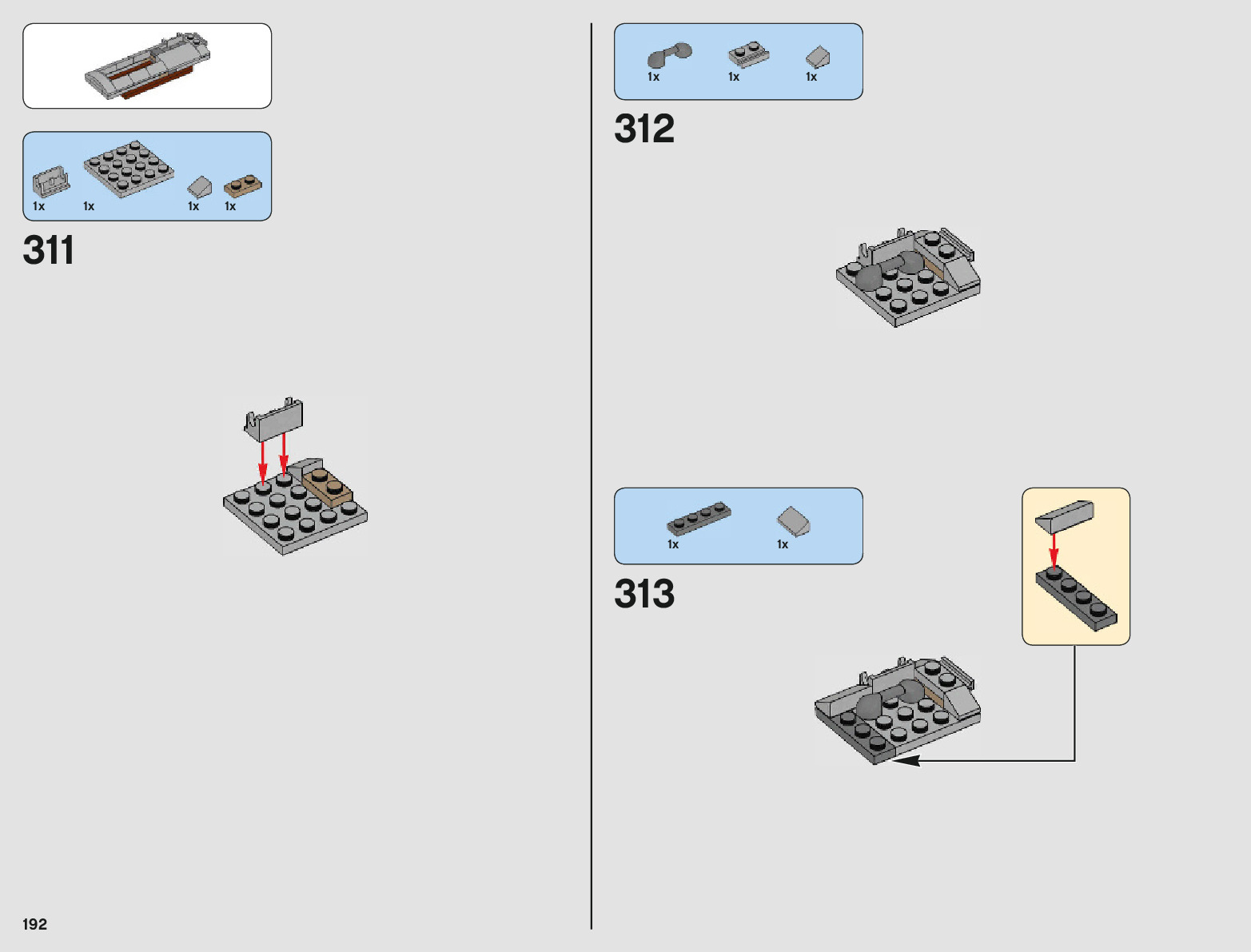 1x 1x 1x 1x

311

192

1x 1x 1x

312

1x 1x

313