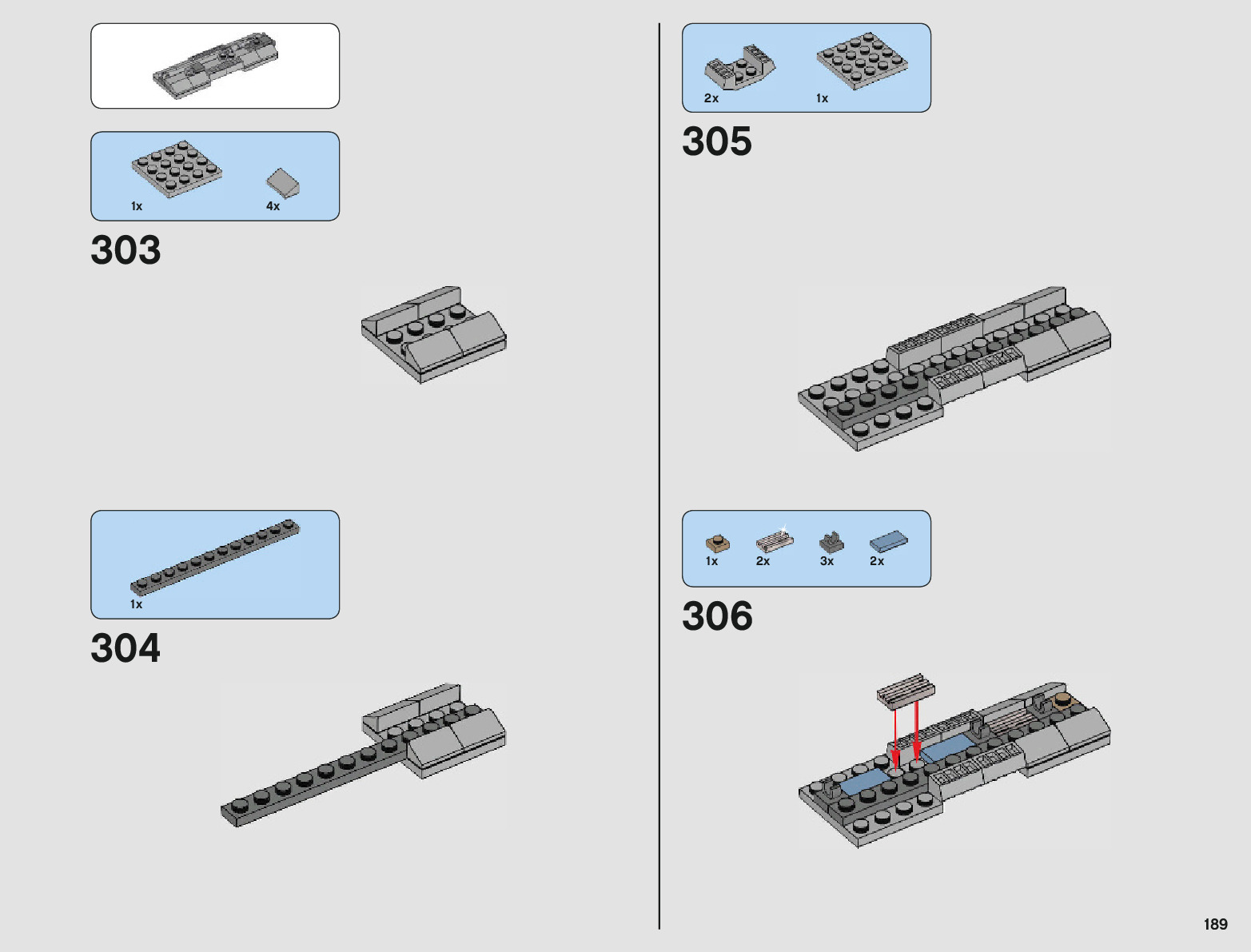 1x
4x
303

1x
304

2x
1x
305

1x
2x
3x
2x
306

189