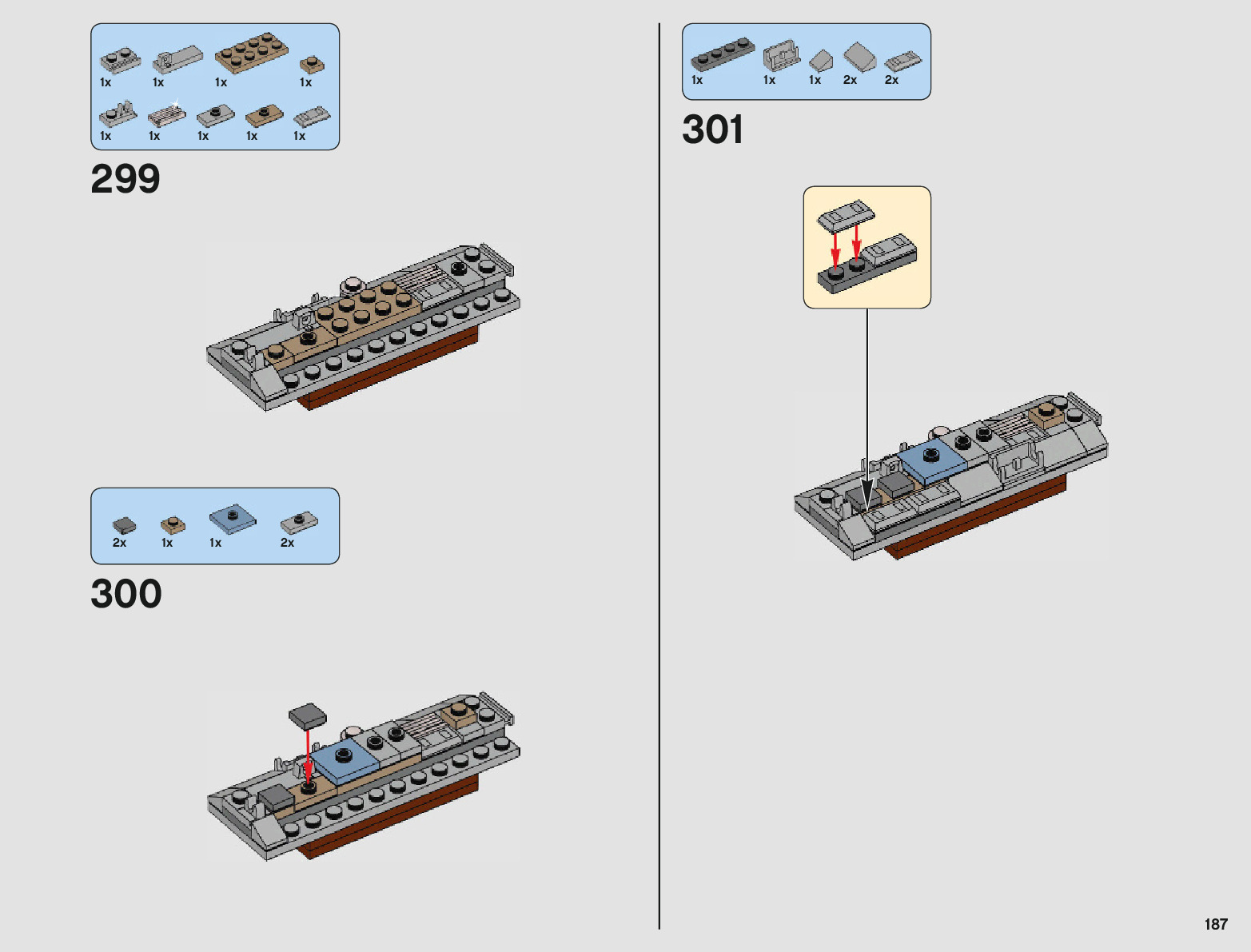 1x 1x 1x 1x
1x 1x 1x 1x 1x

299

2x 1x 1x 2x

300

1x 1x 1x 2x 2x

301

187