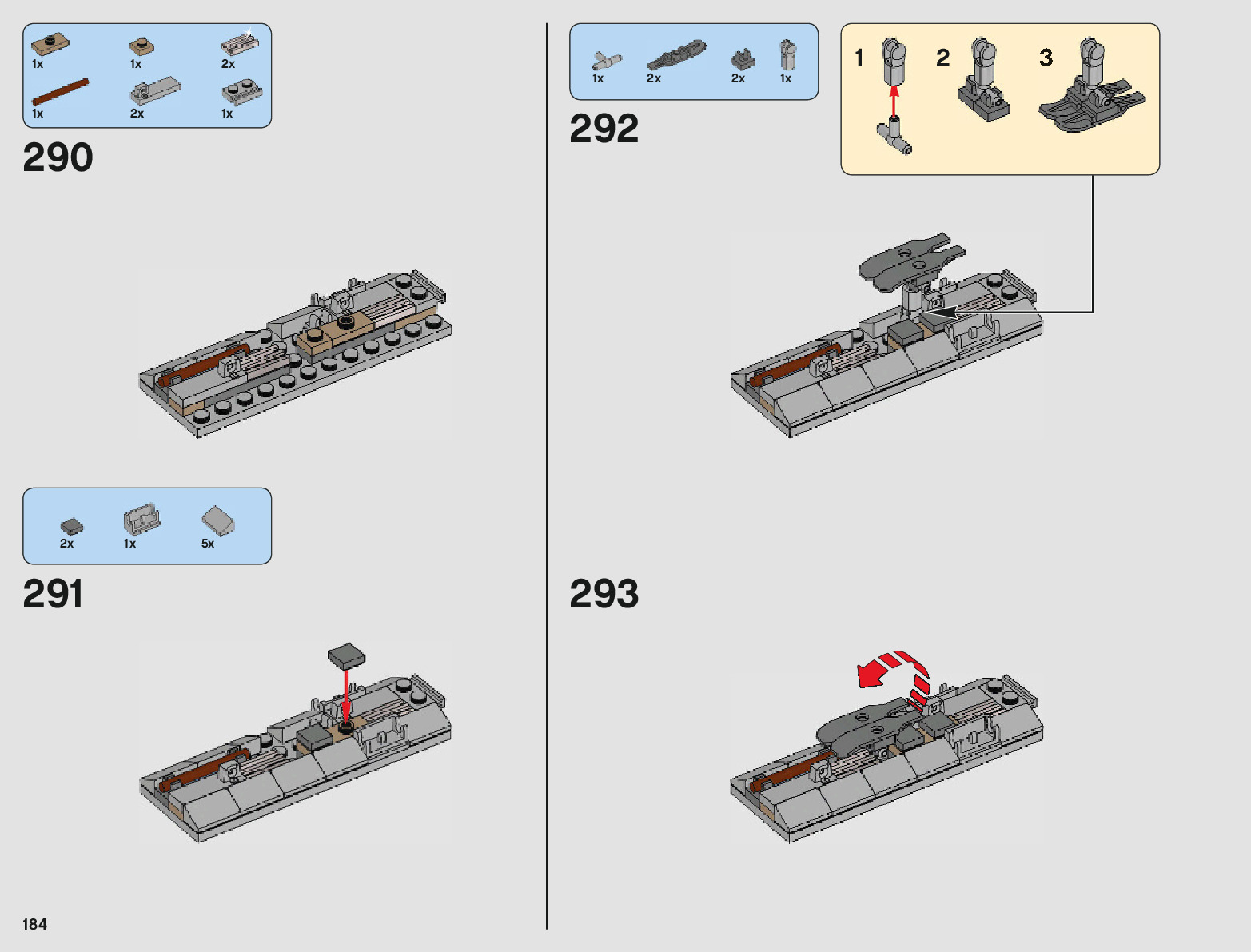 1x
1x
2x
1x
2x
1x

290

2x
1x
5x

291

1x
2x
2x
1x

292

1
2
3

293

184