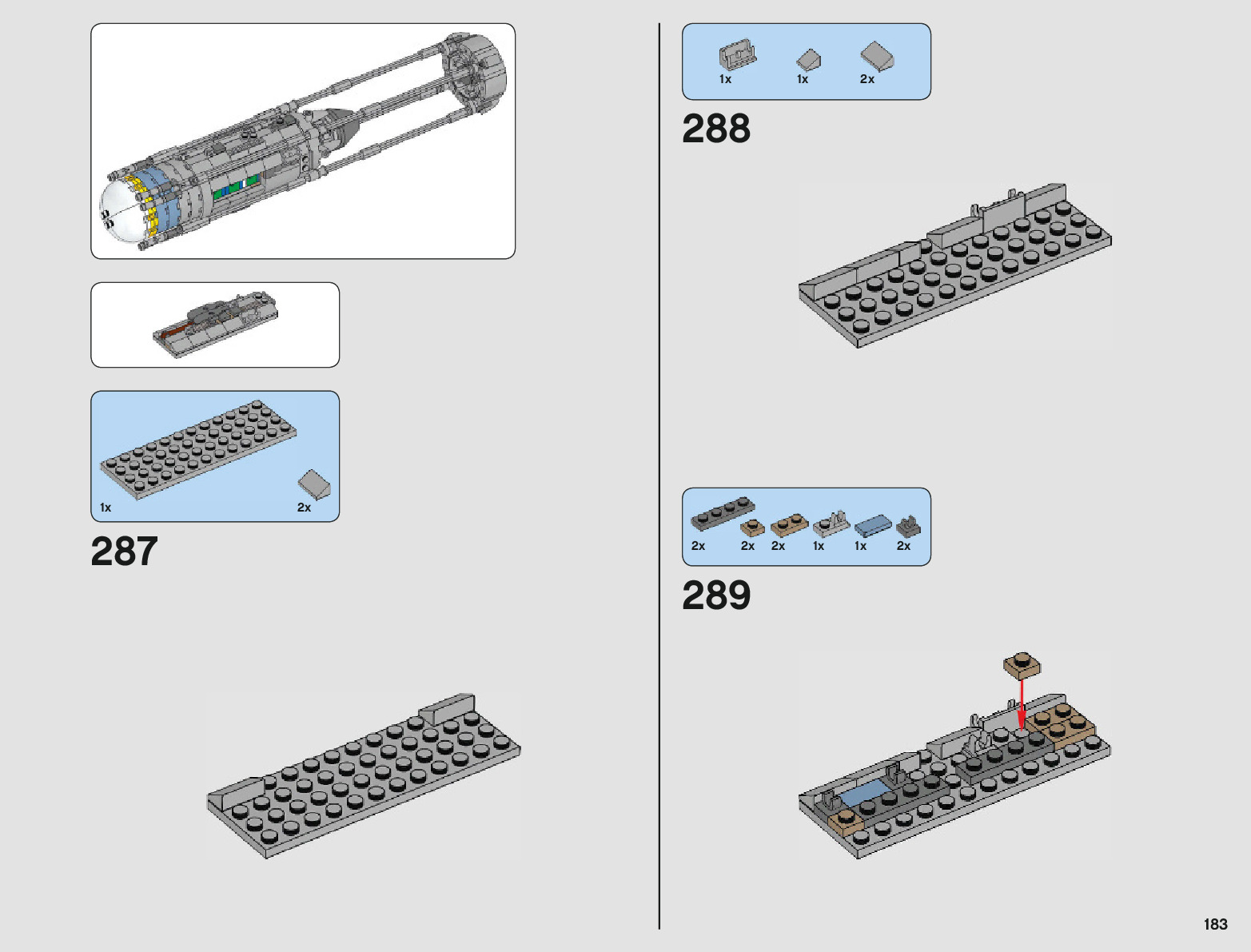 1x 2x

287

1x 1x 2x

288

2x 2x 2x 1x 1x 2x

289

183