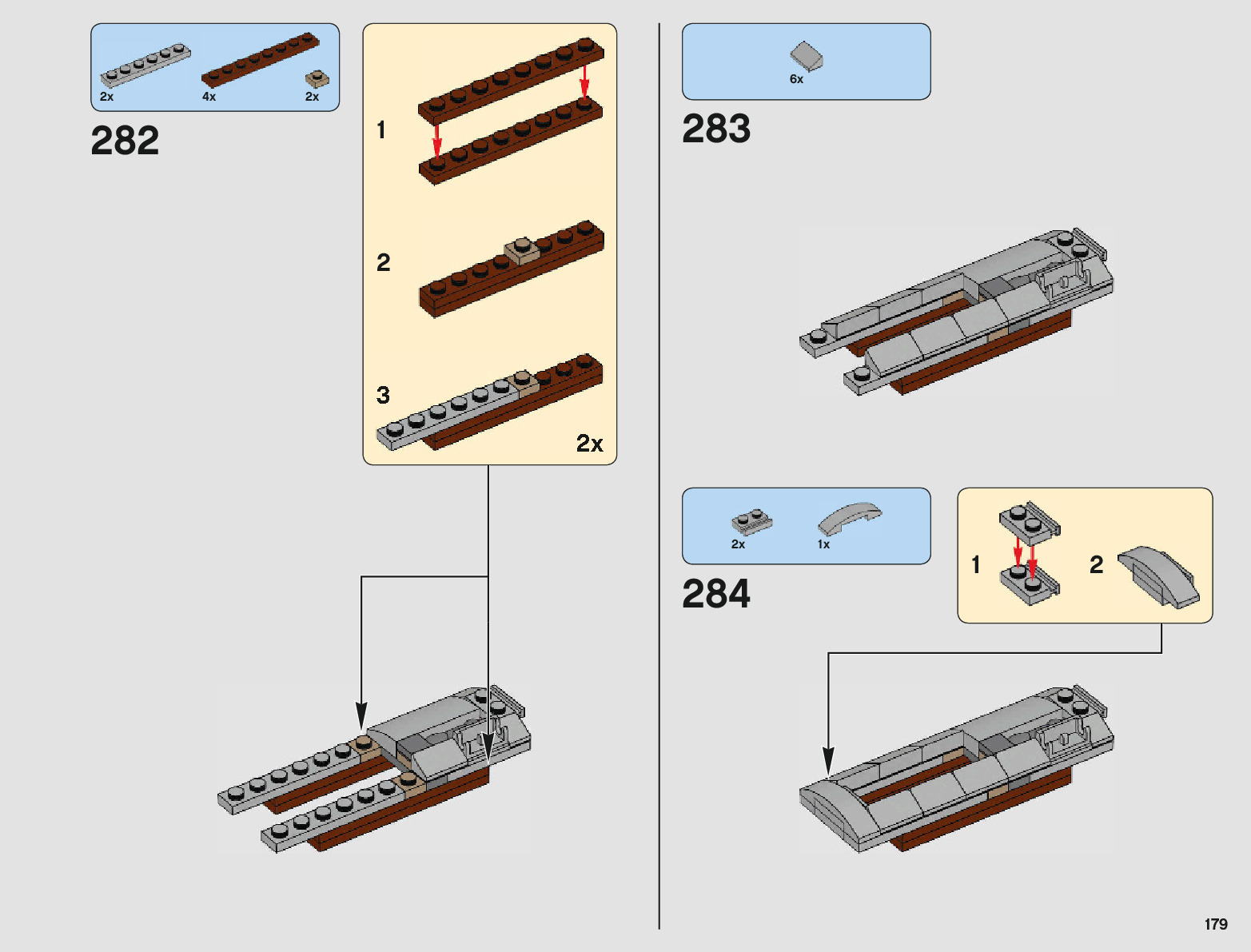 2x 4x 2x

282

1

2

3

2x

6x

283

2x 1x

284

1

2

179