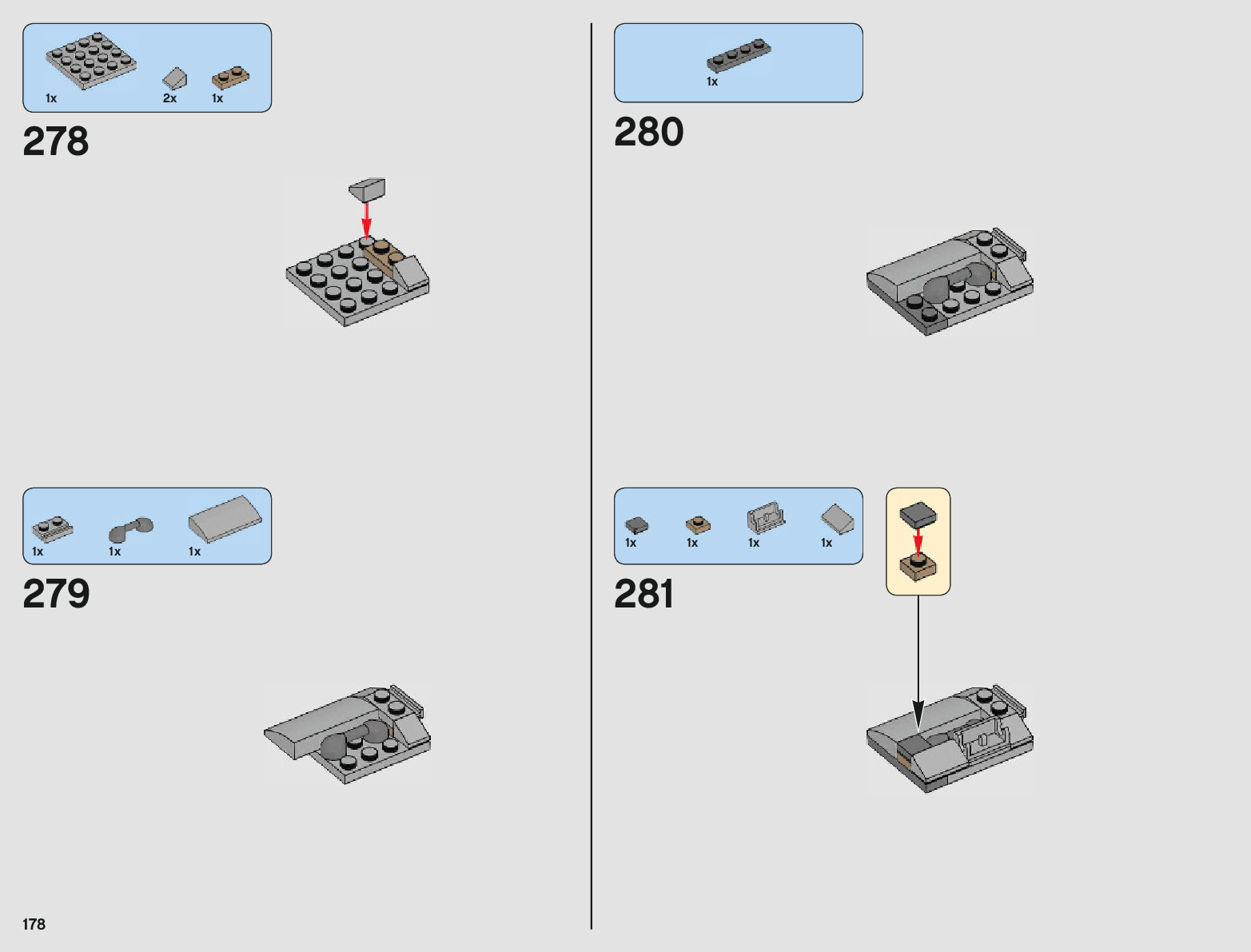 1x 2x 1x

278

1x 1x 1x

279

1x

280

1x 1x 1x 1x

281

178