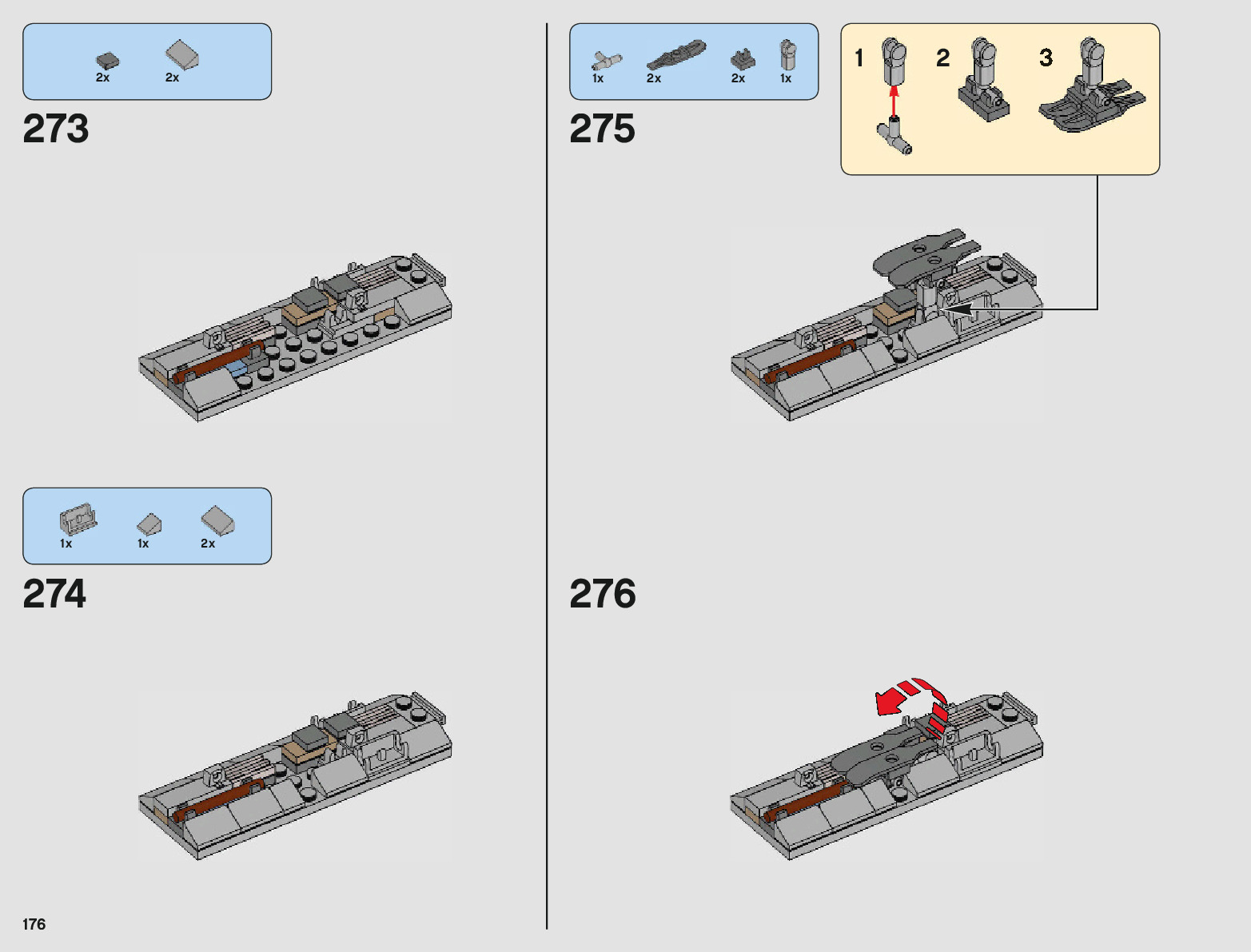 2x 2x

273

1x 1x 2x

274

176

1x 2x 2x 1x

275

1 2 3

276