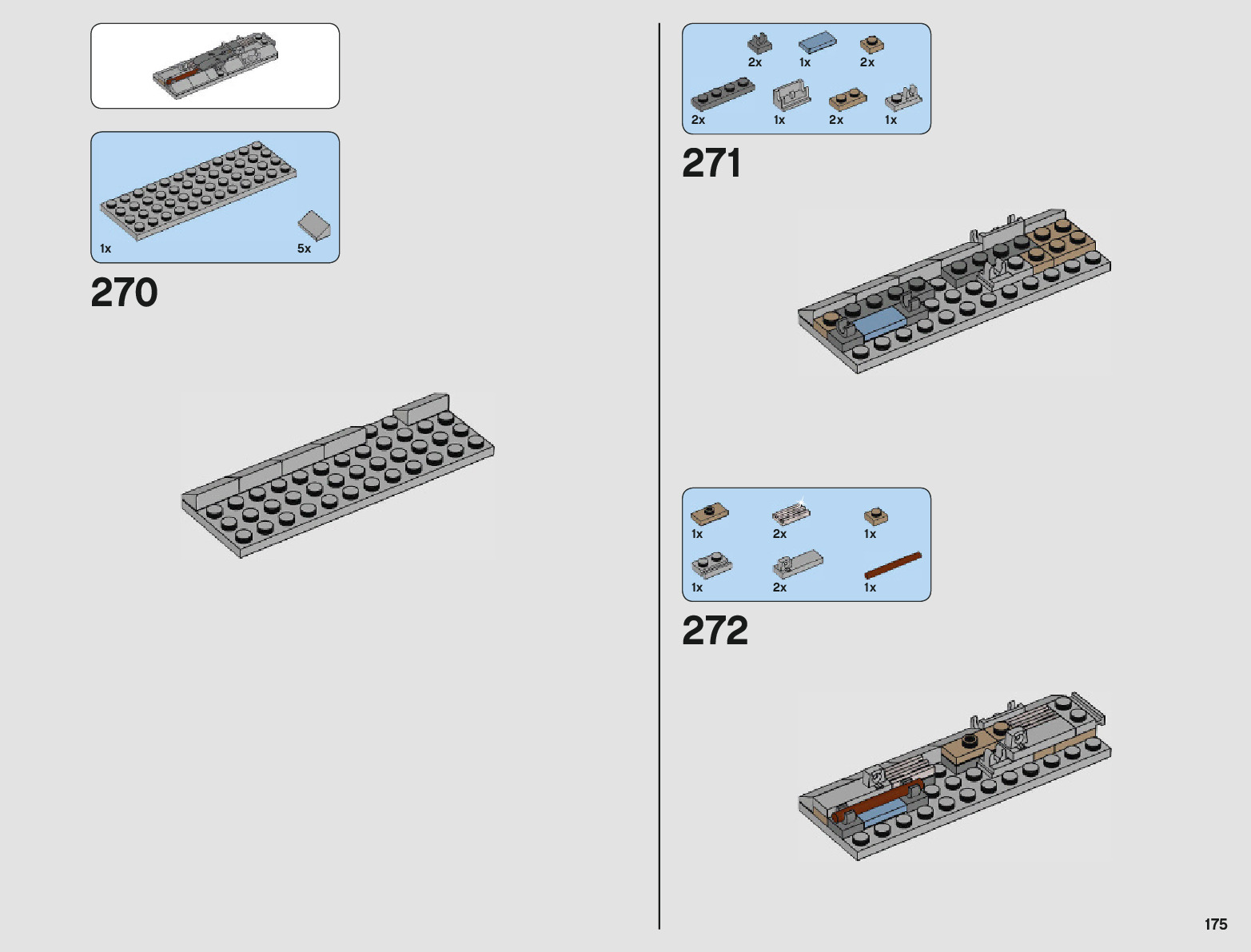 1x
5x

270

2x
1x
2x
2x
1x
2x
1x

271

1x
2x
1x
1x
2x
1x

272

175