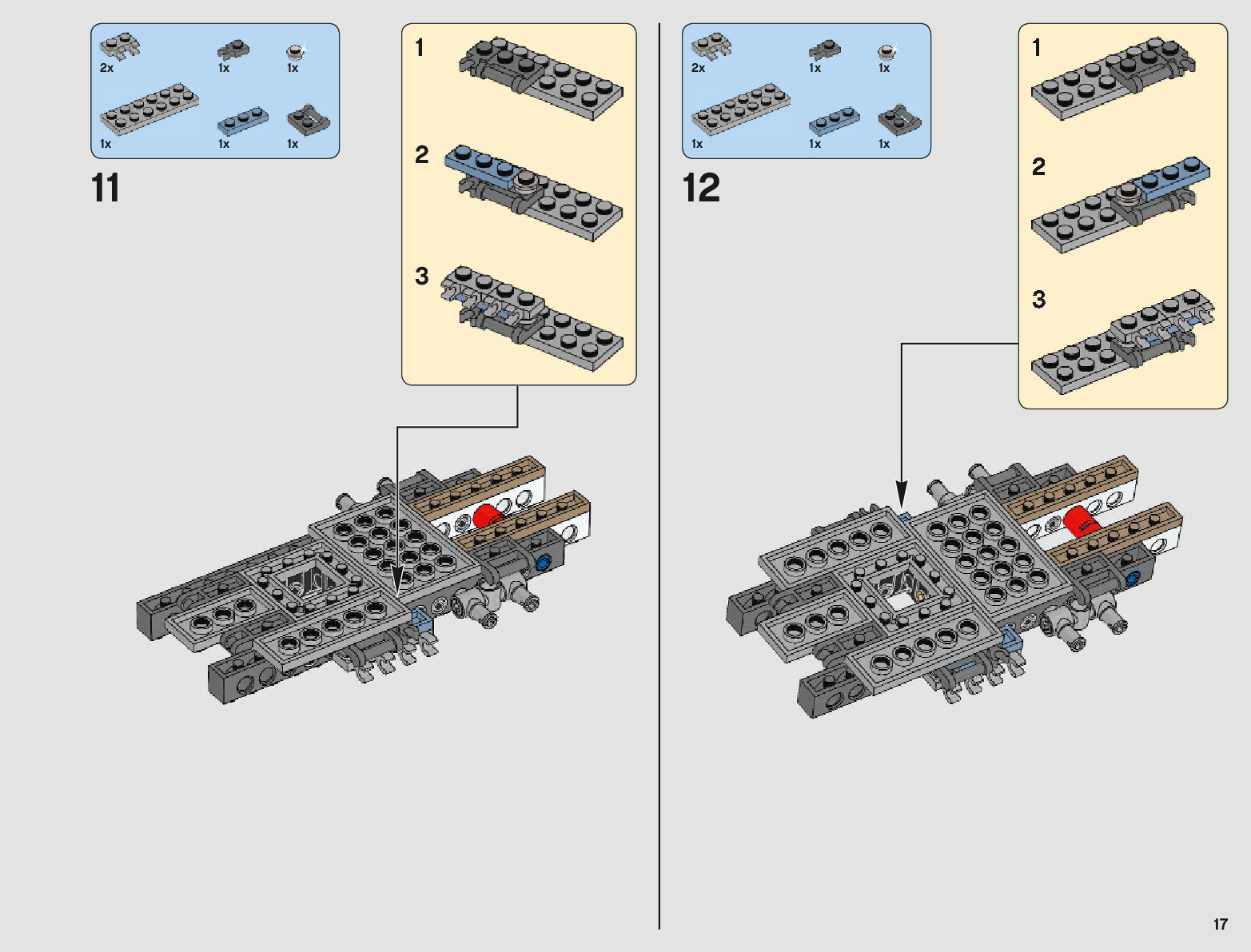 2x
1x
1x
1x
1x
1x

11

1

2

3

2x
1x
1x
1x
1x
1x

12

1

2

3

17