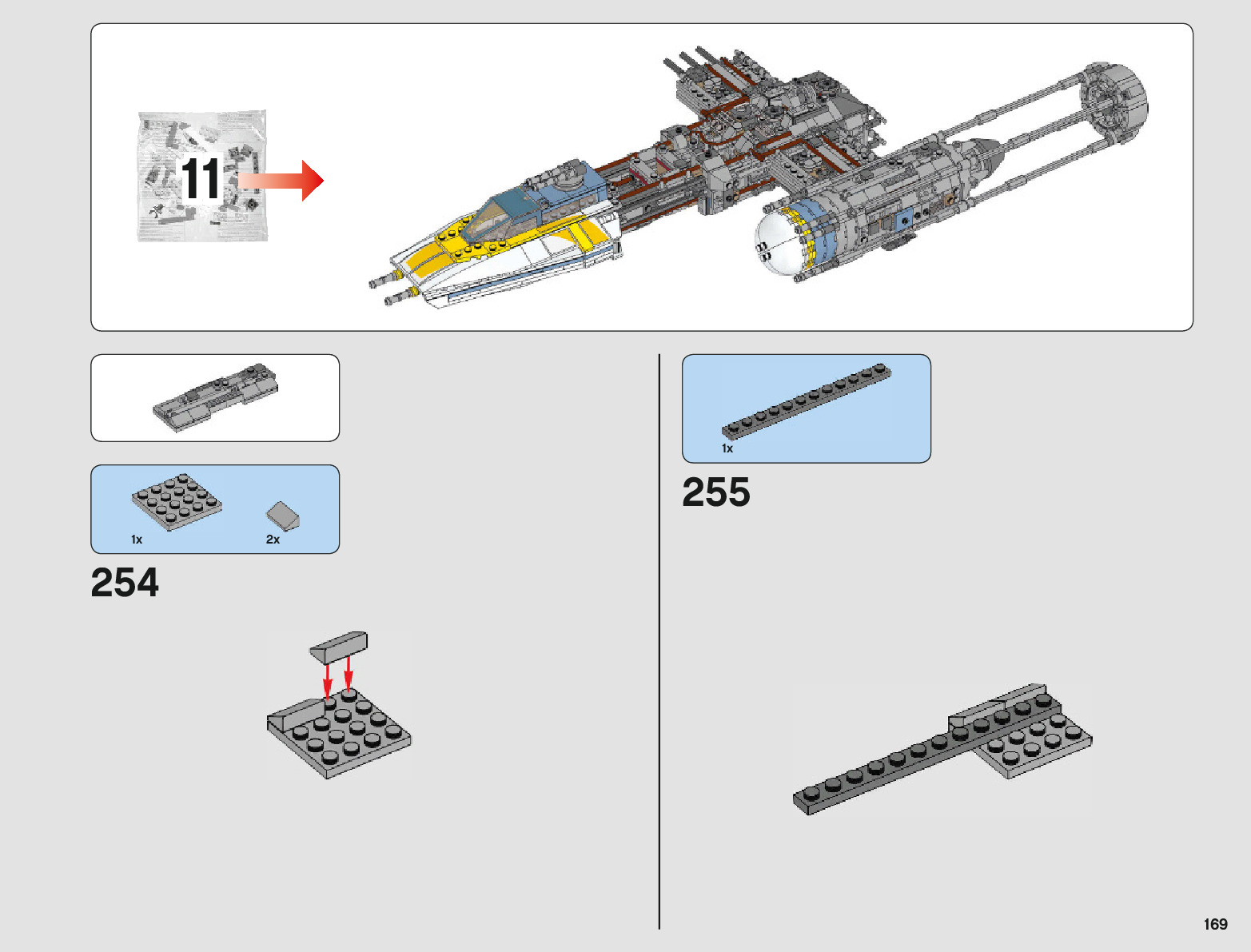 11

1x

2x

254

1x

255

169