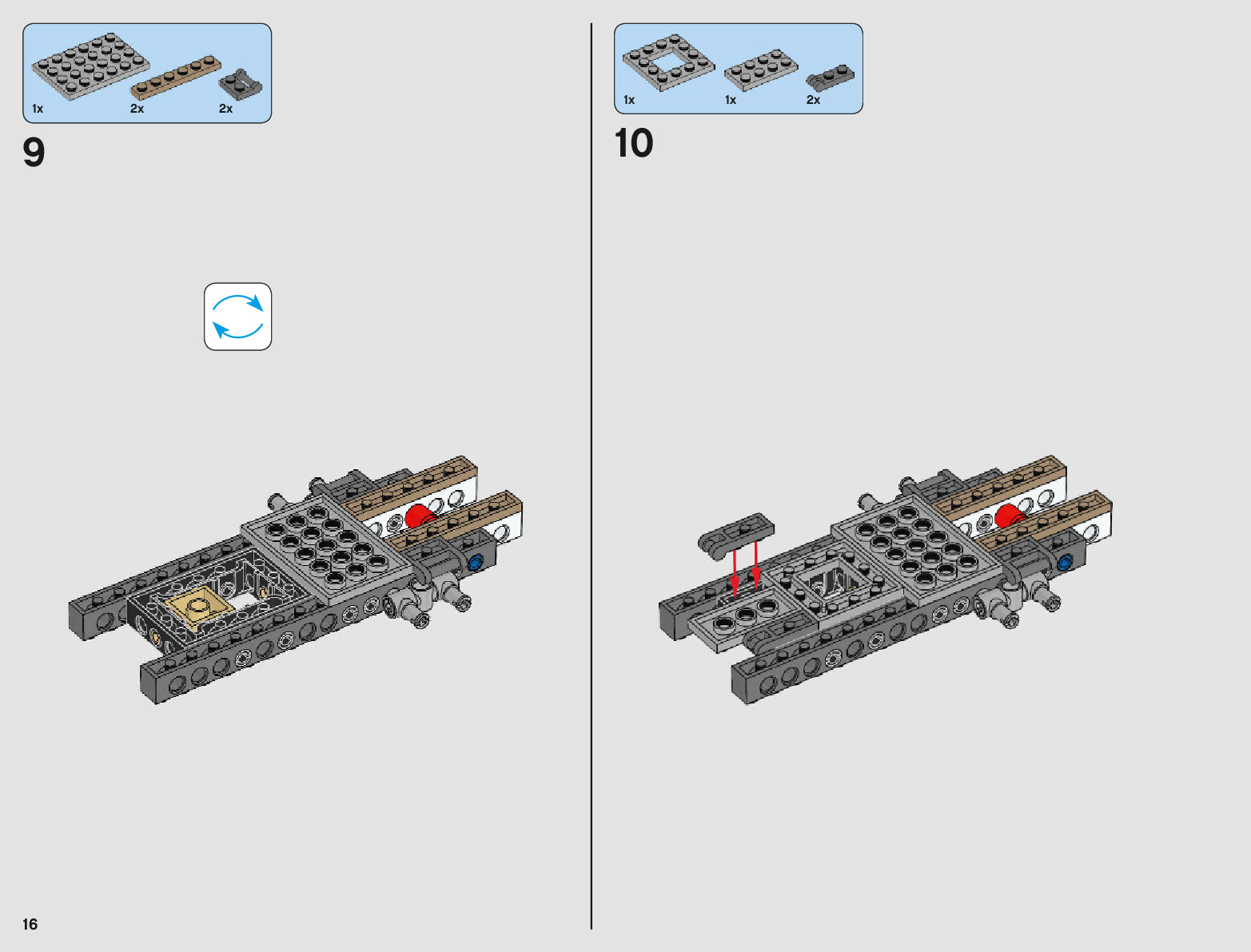 1x 2x 2x

9

1x 1x 2x

10

16