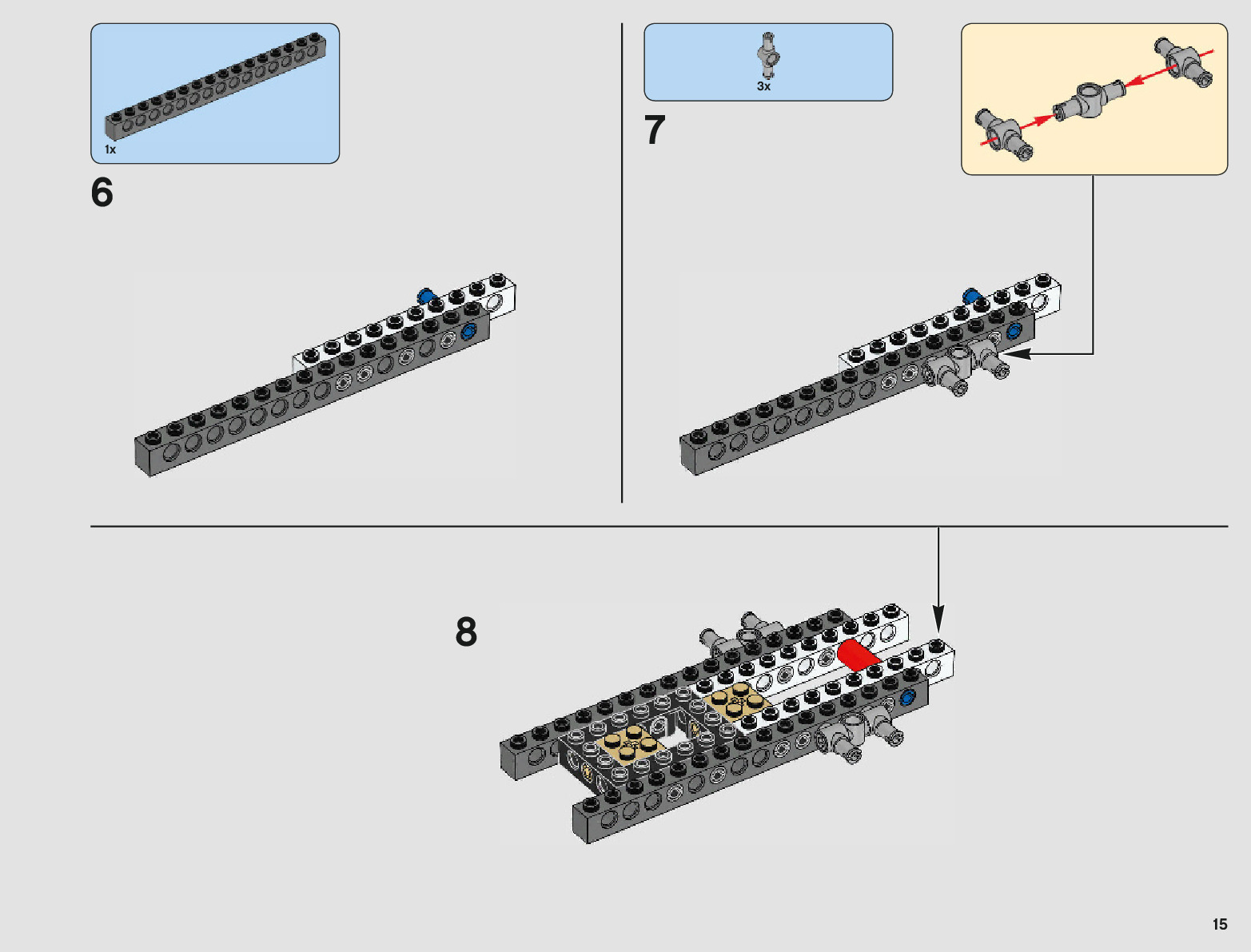 1x

6

3x

7

8

15