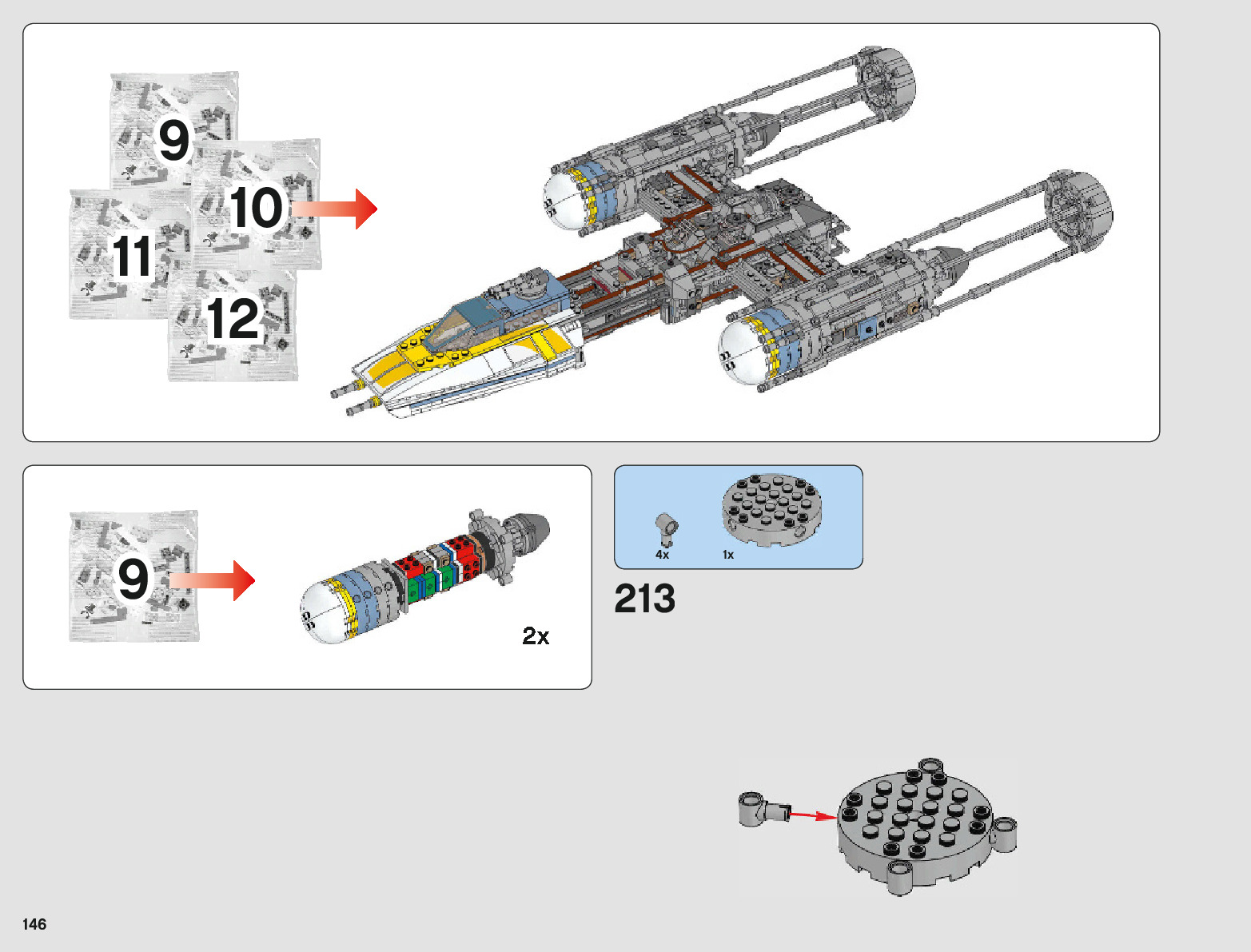 9
10
11
12

9

2x

4x
1x

213

146